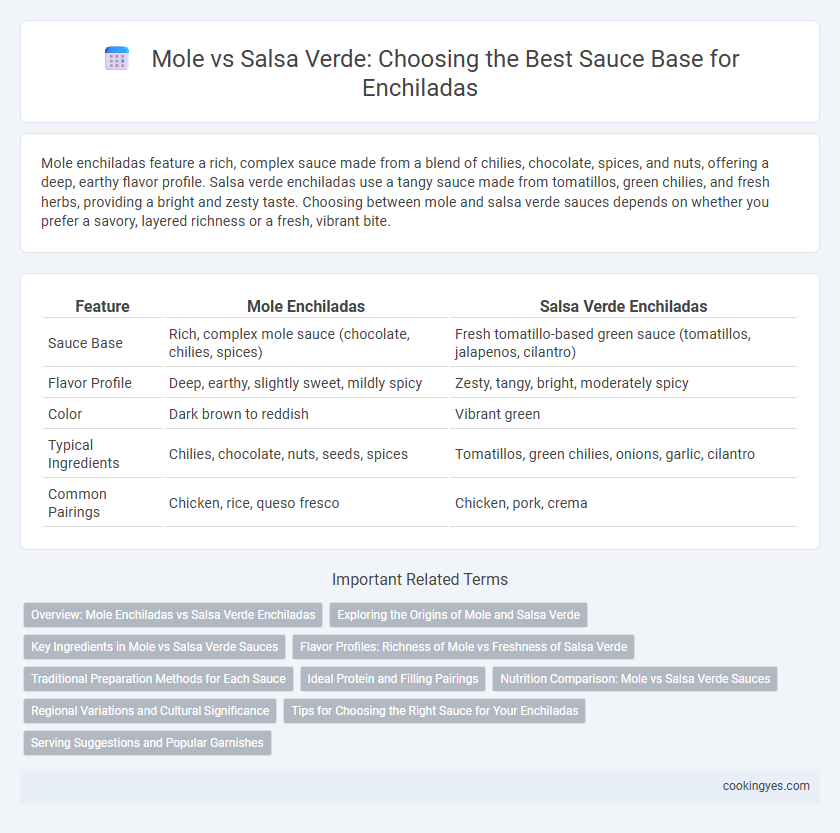 Mole vs Salsa Verde: Choosing the Best Sauce Base for Enchiladas

Mole enchiladas feature a rich, complex sauce made from a blend of chilies, chocolate, spices, and nuts, offering a deep, earthy flavor profile. Salsa verde enchiladas use a tangy sauce made from tomatillos, green chilies, and fresh herbs, providing a bright and zesty taste. Choosing between mole and salsa verde sauces depends on whether you prefer a savory, layered richness or a fresh, vibrant bite.

| Feature | Mole Enchiladas | Salsa Verde Enchiladas |
|---|---|---|
| Sauce Base | Rich, complex mole sauce (chocolate, chilies, spices) | Fresh tomatillo-based green sauce (tomatillos, jalapenos, cilantro) |
| Flavor Profile | Deep, earthy, slightly sweet, mildly spicy | Zesty, tangy, bright, moderately spicy |
| Color | Dark brown to reddish | Vibrant green |
| Typical Ingredients | Chilies, chocolate, nuts, seeds, spices | Tomatillos, green chilies, onions, garlic, cilantro |
| Common Pairings | Chicken, rice, queso fresco | Chicken, pork, crema |

Important Related Terms

Overview: Mole Enchiladas vs Salsa Verde Enchiladas
Exploring the Origins of Mole and Salsa Verde
Key Ingredients in Mole vs Salsa Verde Sauces
Flavor Profiles: Richness of Mole vs Freshness of Salsa Verde
Traditional Preparation Methods for Each Sauce
Ideal Protein and Filling Pairings
Nutrition Comparison: Mole vs Salsa Verde Sauces
Regional Variations and Cultural Significance
Tips for Choosing the Right Sauce for Your Enchiladas
Serving Suggestions and Popular Garnishes

cookingyes.com