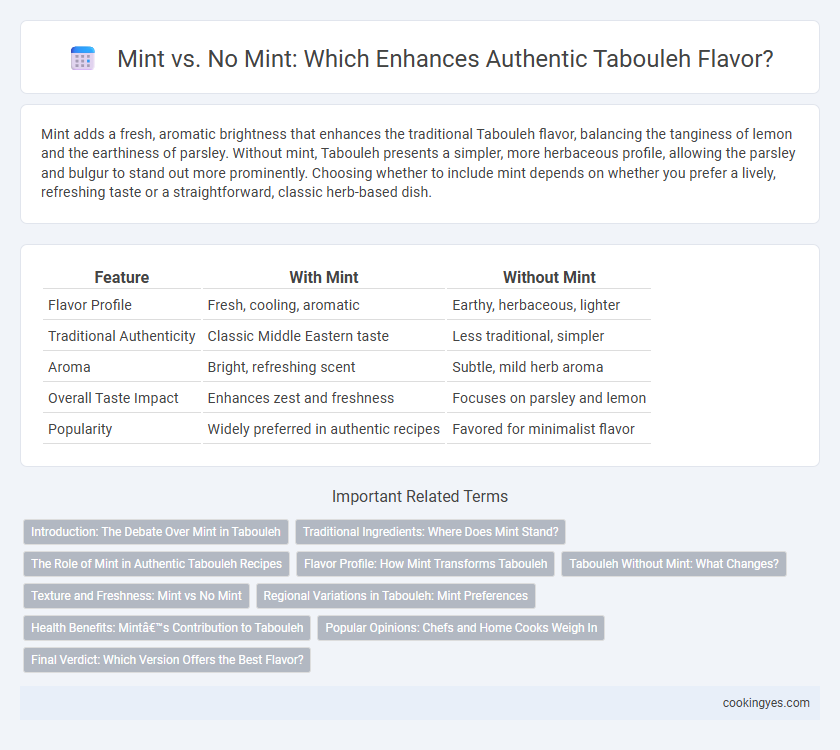 Mint vs. No Mint: Which Enhances Authentic Tabouleh Flavor?

Mint adds a fresh, aromatic brightness that enhances the traditional Tabouleh flavor, balancing the tanginess of lemon and the earthiness of parsley. Without mint, Tabouleh presents a simpler, more herbaceous profile, allowing the parsley and bulgur to stand out more prominently. Choosing whether to include mint depends on whether you prefer a lively, refreshing taste or a straightforward, classic herb-based dish.

| Feature | With Mint | Without Mint |
|---|---|---|
| Flavor Profile | Fresh, cooling, aromatic | Earthy, herbaceous, lighter |
| Traditional Authenticity | Classic Middle Eastern taste | Less traditional, simpler |
| Aroma | Bright, refreshing scent | Subtle, mild herb aroma |
| Overall Taste Impact | Enhances zest and freshness | Focuses on parsley and lemon |
| Popularity | Widely preferred in authentic recipes | Favored for minimalist flavor |

Important Related Terms

Introduction: The Debate Over Mint in Tabouleh
Traditional Ingredients: Where Does Mint Stand?
The Role of Mint in Authentic Tabouleh Recipes
Flavor Profile: How Mint Transforms Tabouleh
Tabouleh Without Mint: What Changes?
Texture and Freshness: Mint vs No Mint
Regional Variations in Tabouleh: Mint Preferences
Health Benefits: Mintâ€™s Contribution to Tabouleh
Popular Opinions: Chefs and Home Cooks Weigh In
Final Verdict: Which Version Offers the Best Flavor?

cookingyes.com