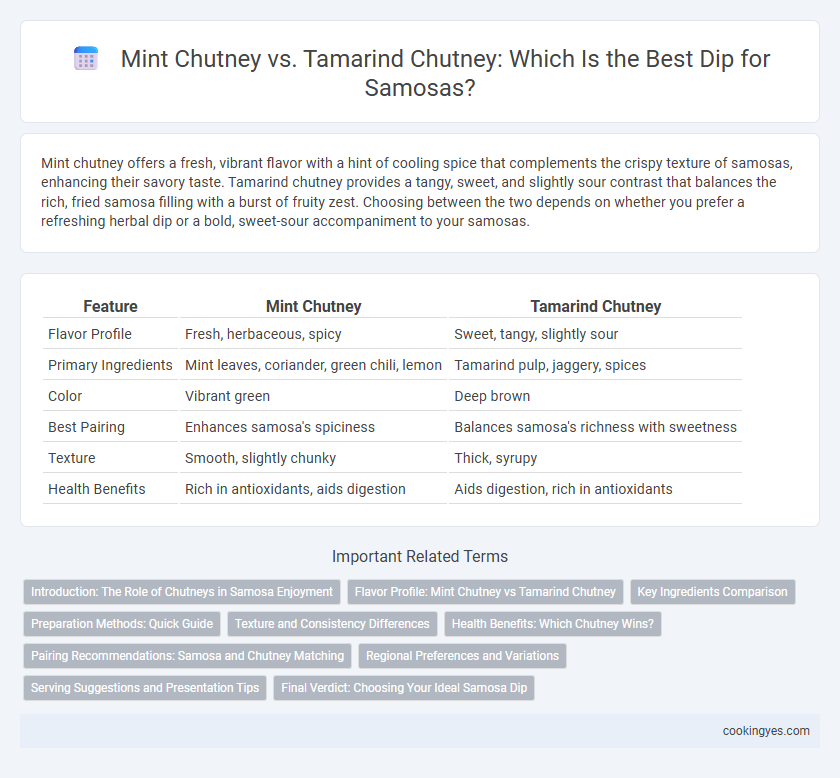 Mint Chutney vs. Tamarind Chutney: Which Is the Best Dip for Samosas?

Mint chutney offers a fresh, vibrant flavor with a hint of cooling spice that complements the crispy texture of samosas, enhancing their savory taste. Tamarind chutney provides a tangy, sweet, and slightly sour contrast that balances the rich, fried samosa filling with a burst of fruity zest. Choosing between the two depends on whether you prefer a refreshing herbal dip or a bold, sweet-sour accompaniment to your samosas.

| Feature | Mint Chutney | Tamarind Chutney |
|---|---|---|
| Flavor Profile | Fresh, herbaceous, spicy | Sweet, tangy, slightly sour |
| Primary Ingredients | Mint leaves, coriander, green chili, lemon | Tamarind pulp, jaggery, spices |
| Color | Vibrant green | Deep brown |
| Best Pairing | Enhances samosa's spiciness | Balances samosa's richness with sweetness |
| Texture | Smooth, slightly chunky | Thick, syrupy |
| Health Benefits | Rich in antioxidants, aids digestion | Aids digestion, rich in antioxidants |

Important Related Terms

Introduction: The Role of Chutneys in Samosa Enjoyment
Flavor Profile: Mint Chutney vs Tamarind Chutney
Key Ingredients Comparison
Preparation Methods: Quick Guide
Texture and Consistency Differences
Health Benefits: Which Chutney Wins?
Pairing Recommendations: Samosa and Chutney Matching
Regional Preferences and Variations
Serving Suggestions and Presentation Tips
Final Verdict: Choosing Your Ideal Samosa Dip

cookingyes.com