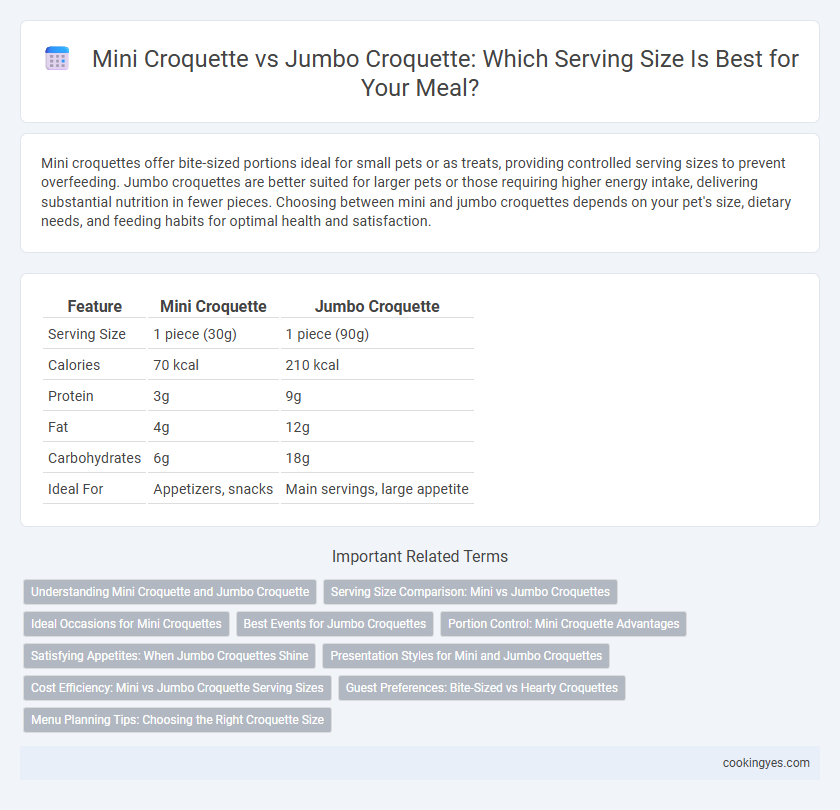 Mini Croquette vs Jumbo Croquette: Which Serving Size Is Best for Your Meal?

Mini croquettes offer bite-sized portions ideal for small pets or as treats, providing controlled serving sizes to prevent overfeeding. Jumbo croquettes are better suited for larger pets or those requiring higher energy intake, delivering substantial nutrition in fewer pieces. Choosing between mini and jumbo croquettes depends on your pet's size, dietary needs, and feeding habits for optimal health and satisfaction.

| Feature | Mini Croquette | Jumbo Croquette |
|---|---|---|
| Serving Size | 1 piece (30g) | 1 piece (90g) |
| Calories | 70 kcal | 210 kcal |
| Protein | 3g | 9g |
| Fat | 4g | 12g |
| Carbohydrates | 6g | 18g |
| Ideal For | Appetizers, snacks | Main servings, large appetite |

Important Related Terms

Understanding Mini Croquette and Jumbo Croquette

Serving Size Comparison: Mini vs Jumbo Croquettes

Ideal Occasions for Mini Croquettes

Best Events for Jumbo Croquettes

Portion Control: Mini Croquette Advantages

Satisfying Appetites: When Jumbo Croquettes Shine

Presentation Styles for Mini and Jumbo Croquettes

Cost Efficiency: Mini vs Jumbo Croquette Serving Sizes

Guest Preferences: Bite-Sized vs Hearty Croquettes

Menu Planning Tips: Choosing the Right Croquette Size

cookingyes.com