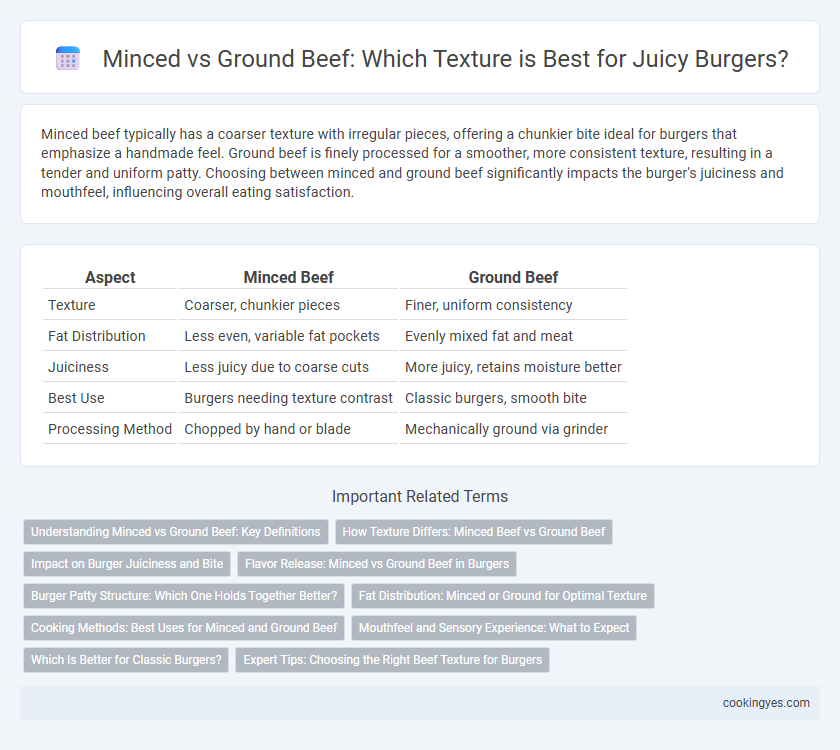 Minced vs Ground Beef: Which Texture is Best for Juicy Burgers?

Minced beef typically has a coarser texture with irregular pieces, offering a chunkier bite ideal for burgers that emphasize a handmade feel. Ground beef is finely processed for a smoother, more consistent texture, resulting in a tender and uniform patty. Choosing between minced and ground beef significantly impacts the burger's juiciness and mouthfeel, influencing overall eating satisfaction.

| Aspect | Minced Beef | Ground Beef |
|---|---|---|
| Texture | Coarser, chunkier pieces | Finer, uniform consistency |
| Fat Distribution | Less even, variable fat pockets | Evenly mixed fat and meat |
| Juiciness | Less juicy due to coarse cuts | More juicy, retains moisture better |
| Best Use | Burgers needing texture contrast | Classic burgers, smooth bite |
| Processing Method | Chopped by hand or blade | Mechanically ground via grinder |

Important Related Terms

Understanding Minced vs Ground Beef: Key Definitions
How Texture Differs: Minced Beef vs Ground Beef
Impact on Burger Juiciness and Bite
Flavor Release: Minced vs Ground Beef in Burgers
Burger Patty Structure: Which One Holds Together Better?
Fat Distribution: Minced or Ground for Optimal Texture
Cooking Methods: Best Uses for Minced and Ground Beef
Mouthfeel and Sensory Experience: What to Expect
Which Is Better for Classic Burgers?
Expert Tips: Choosing the Right Beef Texture for Burgers

cookingyes.com