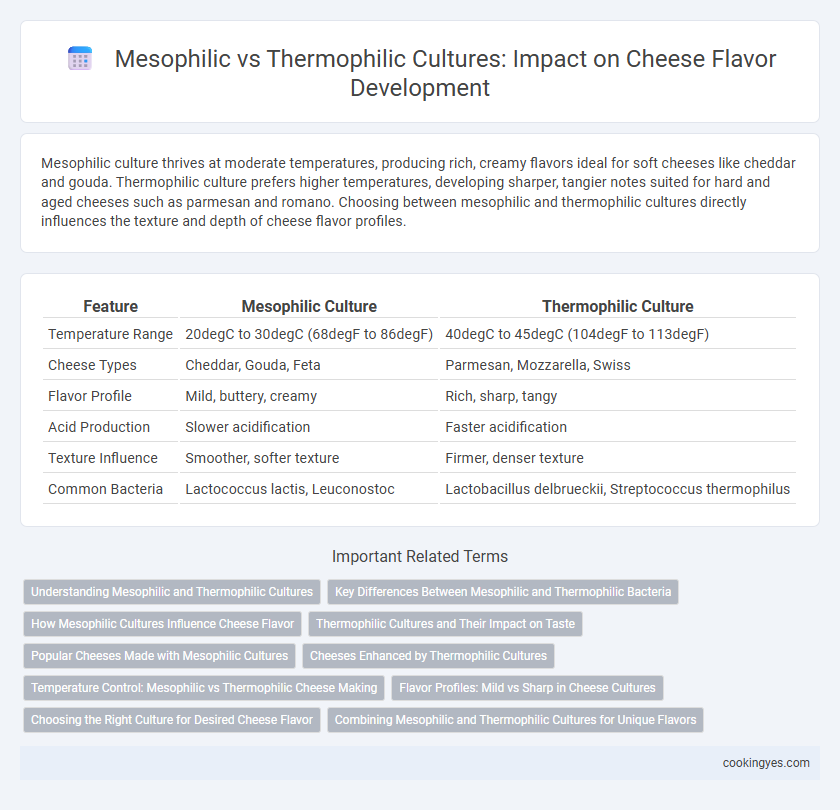 Mesophilic vs Thermophilic Cultures: Impact on Cheese Flavor Development

Mesophilic culture thrives at moderate temperatures, producing rich, creamy flavors ideal for soft cheeses like cheddar and gouda. Thermophilic culture prefers higher temperatures, developing sharper, tangier notes suited for hard and aged cheeses such as parmesan and romano. Choosing between mesophilic and thermophilic cultures directly influences the texture and depth of cheese flavor profiles.

| Feature | Mesophilic Culture | Thermophilic Culture |
|---|---|---|
| Temperature Range | 20degC to 30degC (68degF to 86degF) | 40degC to 45degC (104degF to 113degF) |
| Cheese Types | Cheddar, Gouda, Feta | Parmesan, Mozzarella, Swiss |
| Flavor Profile | Mild, buttery, creamy | Rich, sharp, tangy |
| Acid Production | Slower acidification | Faster acidification |
| Texture Influence | Smoother, softer texture | Firmer, denser texture |
| Common Bacteria | Lactococcus lactis, Leuconostoc | Lactobacillus delbrueckii, Streptococcus thermophilus |

Important Related Terms

Understanding Mesophilic and Thermophilic Cultures
Key Differences Between Mesophilic and Thermophilic Bacteria
How Mesophilic Cultures Influence Cheese Flavor
Thermophilic Cultures and Their Impact on Taste
Popular Cheeses Made with Mesophilic Cultures
Cheeses Enhanced by Thermophilic Cultures
Temperature Control: Mesophilic vs Thermophilic Cheese Making
Flavor Profiles: Mild vs Sharp in Cheese Cultures
Choosing the Right Culture for Desired Cheese Flavor
Combining Mesophilic and Thermophilic Cultures for Unique Flavors

cookingyes.com