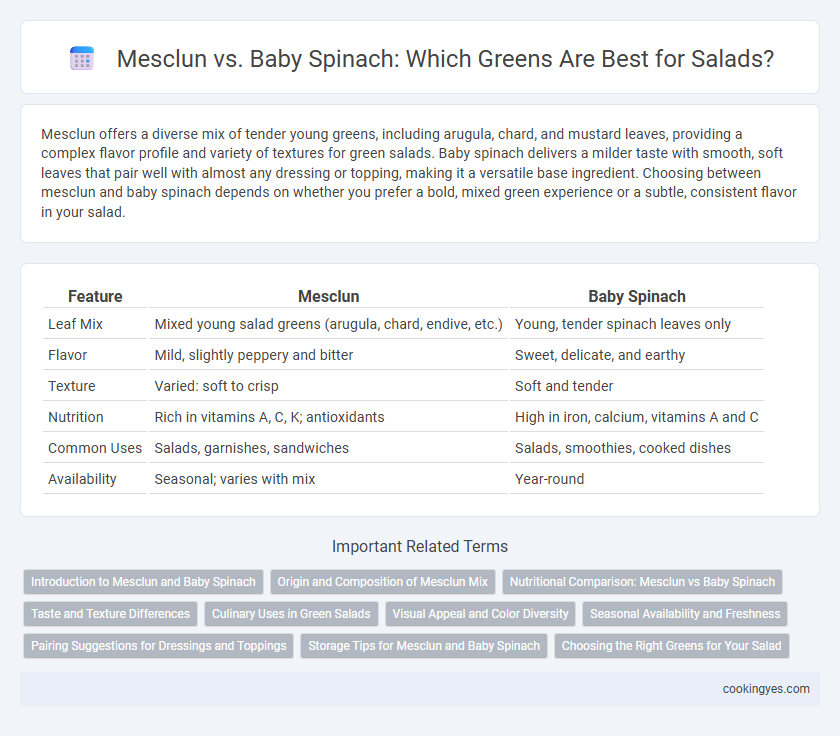 Mesclun vs. Baby Spinach: Which Greens Are Best for Salads?

Mesclun offers a diverse mix of tender young greens, including arugula, chard, and mustard leaves, providing a complex flavor profile and variety of textures for green salads. Baby spinach delivers a milder taste with smooth, soft leaves that pair well with almost any dressing or topping, making it a versatile base ingredient. Choosing between mesclun and baby spinach depends on whether you prefer a bold, mixed green experience or a subtle, consistent flavor in your salad.

| Feature | Mesclun | Baby Spinach |
|---|---|---|
| Leaf Mix | Mixed young salad greens (arugula, chard, endive, etc.) | Young, tender spinach leaves only |
| Flavor | Mild, slightly peppery and bitter | Sweet, delicate, and earthy |
| Texture | Varied: soft to crisp | Soft and tender |
| Nutrition | Rich in vitamins A, C, K; antioxidants | High in iron, calcium, vitamins A and C |
| Common Uses | Salads, garnishes, sandwiches | Salads, smoothies, cooked dishes |
| Availability | Seasonal; varies with mix | Year-round |

Important Related Terms

Introduction to Mesclun and Baby Spinach
Origin and Composition of Mesclun Mix
Nutritional Comparison: Mesclun vs Baby Spinach
Taste and Texture Differences
Culinary Uses in Green Salads
Visual Appeal and Color Diversity
Seasonal Availability and Freshness
Pairing Suggestions for Dressings and Toppings
Storage Tips for Mesclun and Baby Spinach
Choosing the Right Greens for Your Salad

cookingyes.com