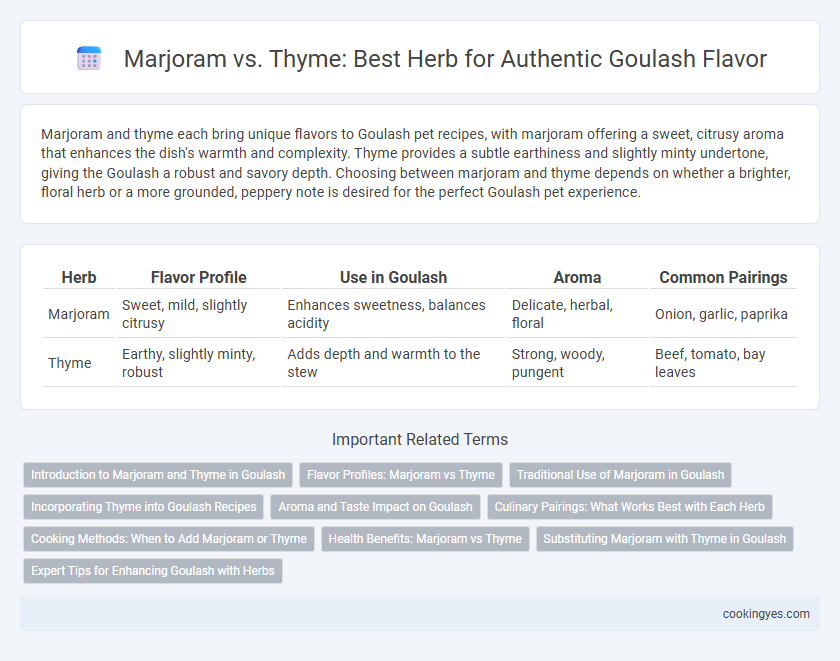 Marjoram vs. Thyme: Best Herb for Authentic Goulash Flavor

Marjoram and thyme each bring unique flavors to Goulash pet recipes, with marjoram offering a sweet, citrusy aroma that enhances the dish's warmth and complexity. Thyme provides a subtle earthiness and slightly minty undertone, giving the Goulash a robust and savory depth. Choosing between marjoram and thyme depends on whether a brighter, floral herb or a more grounded, peppery note is desired for the perfect Goulash pet experience.

| Herb | Flavor Profile | Use in Goulash | Aroma | Common Pairings |
|---|---|---|---|---|
| Marjoram | Sweet, mild, slightly citrusy | Enhances sweetness, balances acidity | Delicate, herbal, floral | Onion, garlic, paprika |
| Thyme | Earthy, slightly minty, robust | Adds depth and warmth to the stew | Strong, woody, pungent | Beef, tomato, bay leaves |

Important Related Terms

Introduction to Marjoram and Thyme in Goulash
Flavor Profiles: Marjoram vs Thyme
Traditional Use of Marjoram in Goulash
Incorporating Thyme into Goulash Recipes
Aroma and Taste Impact on Goulash
Culinary Pairings: What Works Best with Each Herb
Cooking Methods: When to Add Marjoram or Thyme
Health Benefits: Marjoram vs Thyme
Substituting Marjoram with Thyme in Goulash
Expert Tips for Enhancing Goulash with Herbs

cookingyes.com