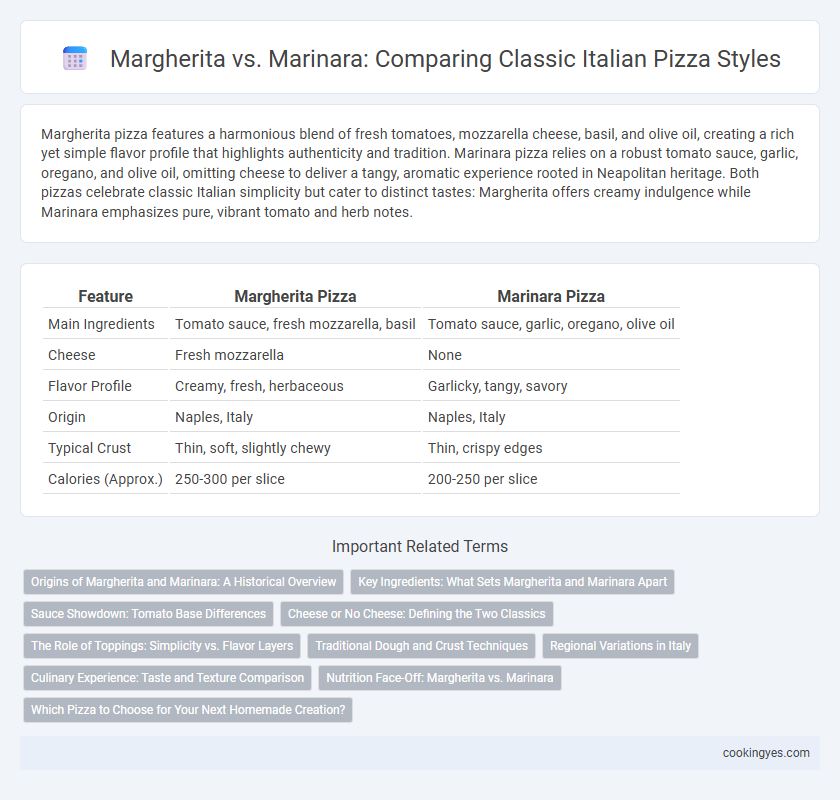 Margherita vs. Marinara: Comparing Classic Italian Pizza Styles

Margherita pizza features a harmonious blend of fresh tomatoes, mozzarella cheese, basil, and olive oil, creating a rich yet simple flavor profile that highlights authenticity and tradition. Marinara pizza relies on a robust tomato sauce, garlic, oregano, and olive oil, omitting cheese to deliver a tangy, aromatic experience rooted in Neapolitan heritage. Both pizzas celebrate classic Italian simplicity but cater to distinct tastes: Margherita offers creamy indulgence while Marinara emphasizes pure, vibrant tomato and herb notes.

| Feature | Margherita Pizza | Marinara Pizza |
|---|---|---|
| Main Ingredients | Tomato sauce, fresh mozzarella, basil | Tomato sauce, garlic, oregano, olive oil |
| Cheese | Fresh mozzarella | None |
| Flavor Profile | Creamy, fresh, herbaceous | Garlicky, tangy, savory |
| Origin | Naples, Italy | Naples, Italy |
| Typical Crust | Thin, soft, slightly chewy | Thin, crispy edges |
| Calories (Approx.) | 250-300 per slice | 200-250 per slice |

Important Related Terms

Origins of Margherita and Marinara: A Historical Overview
Key Ingredients: What Sets Margherita and Marinara Apart
Sauce Showdown: Tomato Base Differences
Cheese or No Cheese: Defining the Two Classics
The Role of Toppings: Simplicity vs. Flavor Layers
Traditional Dough and Crust Techniques
Regional Variations in Italy
Culinary Experience: Taste and Texture Comparison
Nutrition Face-Off: Margherita vs. Marinara
Which Pizza to Choose for Your Next Homemade Creation?

cookingyes.com