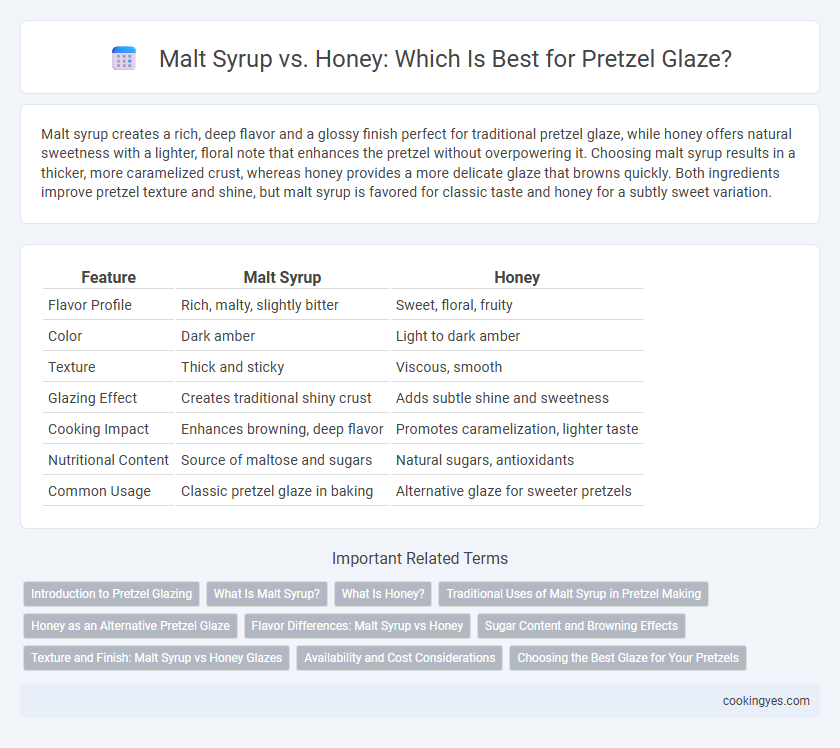 Malt Syrup vs. Honey: Which Is Best for Pretzel Glaze?

Malt syrup creates a rich, deep flavor and a glossy finish perfect for traditional pretzel glaze, while honey offers natural sweetness with a lighter, floral note that enhances the pretzel without overpowering it. Choosing malt syrup results in a thicker, more caramelized crust, whereas honey provides a more delicate glaze that browns quickly. Both ingredients improve pretzel texture and shine, but malt syrup is favored for classic taste and honey for a subtly sweet variation.

| Feature | Malt Syrup | Honey |
|---|---|---|
| Flavor Profile | Rich, malty, slightly bitter | Sweet, floral, fruity |
| Color | Dark amber | Light to dark amber |
| Texture | Thick and sticky | Viscous, smooth |
| Glazing Effect | Creates traditional shiny crust | Adds subtle shine and sweetness |
| Cooking Impact | Enhances browning, deep flavor | Promotes caramelization, lighter taste |
| Nutritional Content | Source of maltose and sugars | Natural sugars, antioxidants |
| Common Usage | Classic pretzel glaze in baking | Alternative glaze for sweeter pretzels |

Important Related Terms

Introduction to Pretzel Glazing
What Is Malt Syrup?
What Is Honey?
Traditional Uses of Malt Syrup in Pretzel Making
Honey as an Alternative Pretzel Glaze
Flavor Differences: Malt Syrup vs Honey
Sugar Content and Browning Effects
Texture and Finish: Malt Syrup vs Honey Glazes
Availability and Cost Considerations
Choosing the Best Glaze for Your Pretzels

cookingyes.com