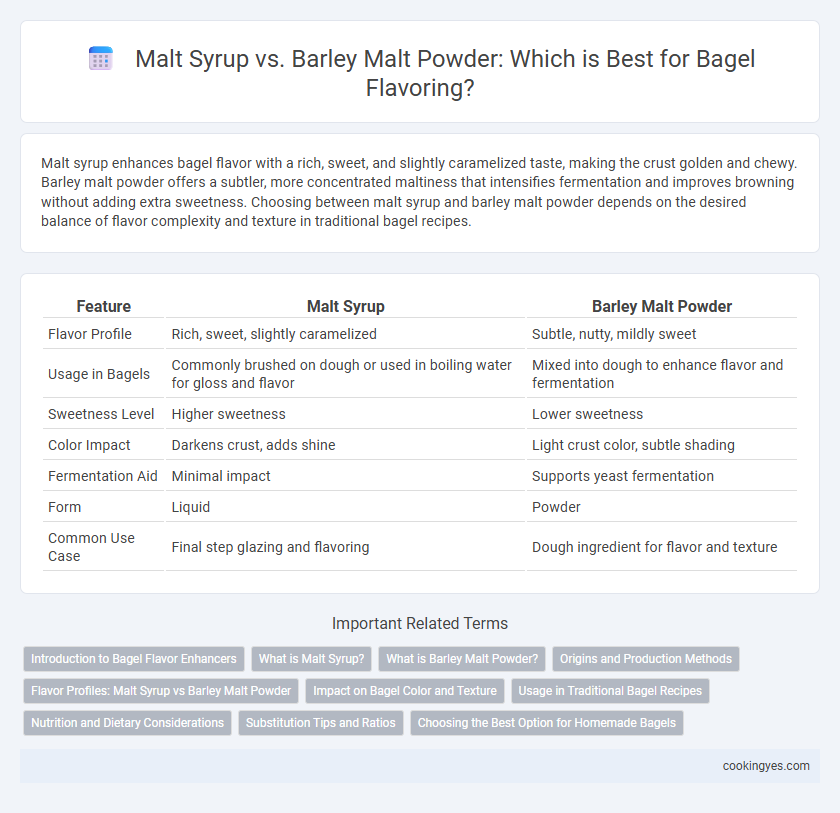 Malt Syrup vs. Barley Malt Powder: Which is Best for Bagel Flavoring?

Malt syrup enhances bagel flavor with a rich, sweet, and slightly caramelized taste, making the crust golden and chewy. Barley malt powder offers a subtler, more concentrated maltiness that intensifies fermentation and improves browning without adding extra sweetness. Choosing between malt syrup and barley malt powder depends on the desired balance of flavor complexity and texture in traditional bagel recipes.

| Feature | Malt Syrup | Barley Malt Powder |
|---|---|---|
| Flavor Profile | Rich, sweet, slightly caramelized | Subtle, nutty, mildly sweet |
| Usage in Bagels | Commonly brushed on dough or used in boiling water for gloss and flavor | Mixed into dough to enhance flavor and fermentation |
| Sweetness Level | Higher sweetness | Lower sweetness |
| Color Impact | Darkens crust, adds shine | Light crust color, subtle shading |
| Fermentation Aid | Minimal impact | Supports yeast fermentation |
| Form | Liquid | Powder |
| Common Use Case | Final step glazing and flavoring | Dough ingredient for flavor and texture |

Important Related Terms

Introduction to Bagel Flavor Enhancers
What is Malt Syrup?
What is Barley Malt Powder?
Origins and Production Methods
Flavor Profiles: Malt Syrup vs Barley Malt Powder
Impact on Bagel Color and Texture
Usage in Traditional Bagel Recipes
Nutrition and Dietary Considerations
Substitution Tips and Ratios
Choosing the Best Option for Homemade Bagels

cookingyes.com