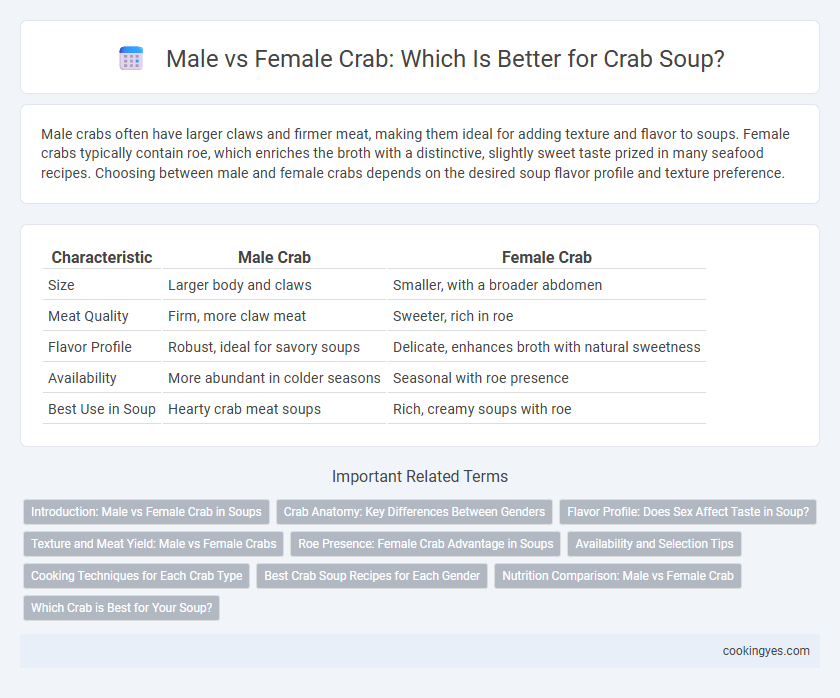 Male vs Female Crab: Which Is Better for Crab Soup?

Male crabs often have larger claws and firmer meat, making them ideal for adding texture and flavor to soups. Female crabs typically contain roe, which enriches the broth with a distinctive, slightly sweet taste prized in many seafood recipes. Choosing between male and female crabs depends on the desired soup flavor profile and texture preference.

| Characteristic | Male Crab | Female Crab |
|---|---|---|
| Size | Larger body and claws | Smaller, with a broader abdomen |
| Meat Quality | Firm, more claw meat | Sweeter, rich in roe |
| Flavor Profile | Robust, ideal for savory soups | Delicate, enhances broth with natural sweetness |
| Availability | More abundant in colder seasons | Seasonal with roe presence |
| Best Use in Soup | Hearty crab meat soups | Rich, creamy soups with roe |

Important Related Terms

Introduction: Male vs Female Crab in Soups
Crab Anatomy: Key Differences Between Genders
Flavor Profile: Does Sex Affect Taste in Soup?
Texture and Meat Yield: Male vs Female Crabs
Roe Presence: Female Crab Advantage in Soups
Availability and Selection Tips
Cooking Techniques for Each Crab Type
Best Crab Soup Recipes for Each Gender
Nutrition Comparison: Male vs Female Crab
Which Crab is Best for Your Soup?

cookingyes.com