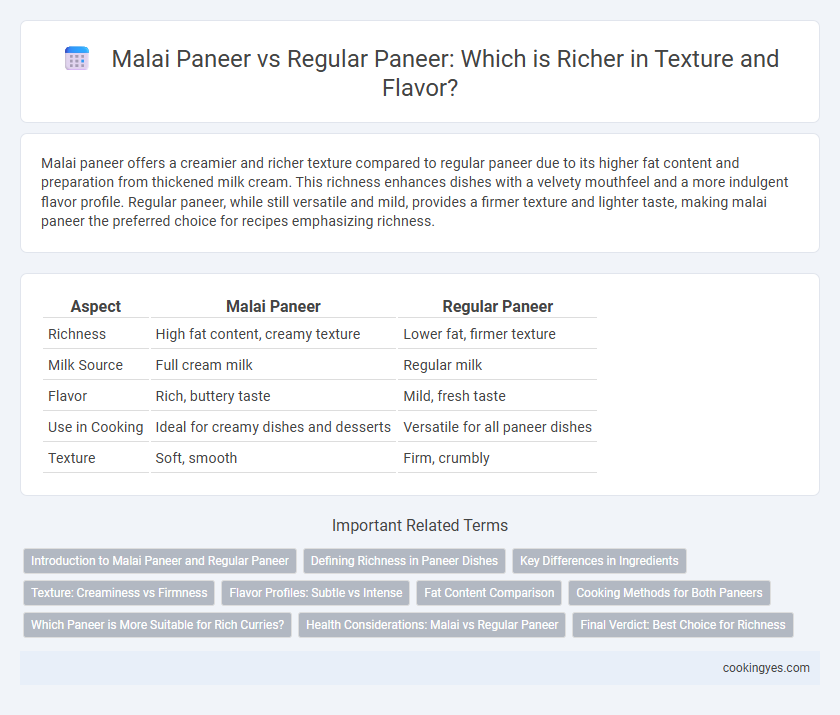 Malai Paneer vs Regular Paneer: Which is Richer in Texture and Flavor?

Malai paneer offers a creamier and richer texture compared to regular paneer due to its higher fat content and preparation from thickened milk cream. This richness enhances dishes with a velvety mouthfeel and a more indulgent flavor profile. Regular paneer, while still versatile and mild, provides a firmer texture and lighter taste, making malai paneer the preferred choice for recipes emphasizing richness.

| Aspect | Malai Paneer | Regular Paneer |
|---|---|---|
| Richness | High fat content, creamy texture | Lower fat, firmer texture |
| Milk Source | Full cream milk | Regular milk |
| Flavor | Rich, buttery taste | Mild, fresh taste |
| Use in Cooking | Ideal for creamy dishes and desserts | Versatile for all paneer dishes |
| Texture | Soft, smooth | Firm, crumbly |

Important Related Terms

Introduction to Malai Paneer and Regular Paneer
Defining Richness in Paneer Dishes
Key Differences in Ingredients
Texture: Creaminess vs Firmness
Flavor Profiles: Subtle vs Intense
Fat Content Comparison
Cooking Methods for Both Paneers
Which Paneer is More Suitable for Rich Curries?
Health Considerations: Malai vs Regular Paneer
Final Verdict: Best Choice for Richness

cookingyes.com