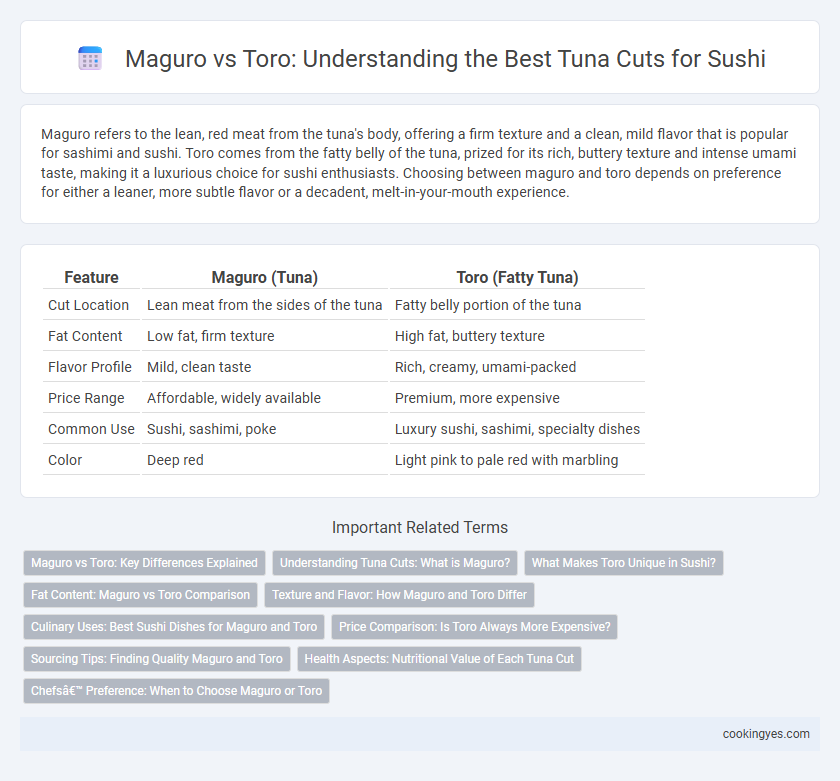 Maguro vs Toro: Understanding the Best Tuna Cuts for Sushi

Maguro refers to the lean, red meat from the tuna's body, offering a firm texture and a clean, mild flavor that is popular for sashimi and sushi. Toro comes from the fatty belly of the tuna, prized for its rich, buttery texture and intense umami taste, making it a luxurious choice for sushi enthusiasts. Choosing between maguro and toro depends on preference for either a leaner, more subtle flavor or a decadent, melt-in-your-mouth experience.

| Feature | Maguro (Tuna) | Toro (Fatty Tuna) |
|---|---|---|
| Cut Location | Lean meat from the sides of the tuna | Fatty belly portion of the tuna |
| Fat Content | Low fat, firm texture | High fat, buttery texture |
| Flavor Profile | Mild, clean taste | Rich, creamy, umami-packed |
| Price Range | Affordable, widely available | Premium, more expensive |
| Common Use | Sushi, sashimi, poke | Luxury sushi, sashimi, specialty dishes |
| Color | Deep red | Light pink to pale red with marbling |

Important Related Terms

Maguro vs Toro: Key Differences Explained
Understanding Tuna Cuts: What is Maguro?
What Makes Toro Unique in Sushi?
Fat Content: Maguro vs Toro Comparison
Texture and Flavor: How Maguro and Toro Differ
Culinary Uses: Best Sushi Dishes for Maguro and Toro
Price Comparison: Is Toro Always More Expensive?
Sourcing Tips: Finding Quality Maguro and Toro
Health Aspects: Nutritional Value of Each Tuna Cut
Chefsâ€™ Preference: When to Choose Maguro or Toro

cookingyes.com