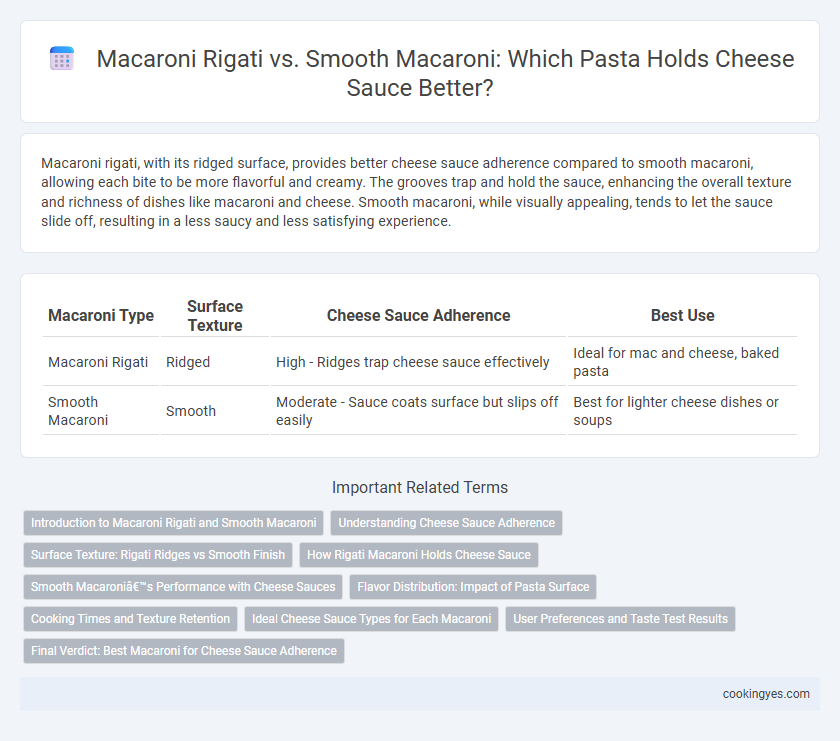 Macaroni Rigati vs. Smooth Macaroni: Which Pasta Holds Cheese Sauce Better?

Macaroni rigati, with its ridged surface, provides better cheese sauce adherence compared to smooth macaroni, allowing each bite to be more flavorful and creamy. The grooves trap and hold the sauce, enhancing the overall texture and richness of dishes like macaroni and cheese. Smooth macaroni, while visually appealing, tends to let the sauce slide off, resulting in a less saucy and less satisfying experience.

| Macaroni Type | Surface Texture | Cheese Sauce Adherence | Best Use |
|---|---|---|---|
| Macaroni Rigati | Ridged | High - Ridges trap cheese sauce effectively | Ideal for mac and cheese, baked pasta |
| Smooth Macaroni | Smooth | Moderate - Sauce coats surface but slips off easily | Best for lighter cheese dishes or soups |

Important Related Terms

Introduction to Macaroni Rigati and Smooth Macaroni

Understanding Cheese Sauce Adherence

Surface Texture: Rigati Ridges vs Smooth Finish

How Rigati Macaroni Holds Cheese Sauce

Smooth Macaroniâ€™s Performance with Cheese Sauces

Flavor Distribution: Impact of Pasta Surface

Cooking Times and Texture Retention

Ideal Cheese Sauce Types for Each Macaroni

User Preferences and Taste Test Results

Final Verdict: Best Macaroni for Cheese Sauce Adherence

cookingyes.com