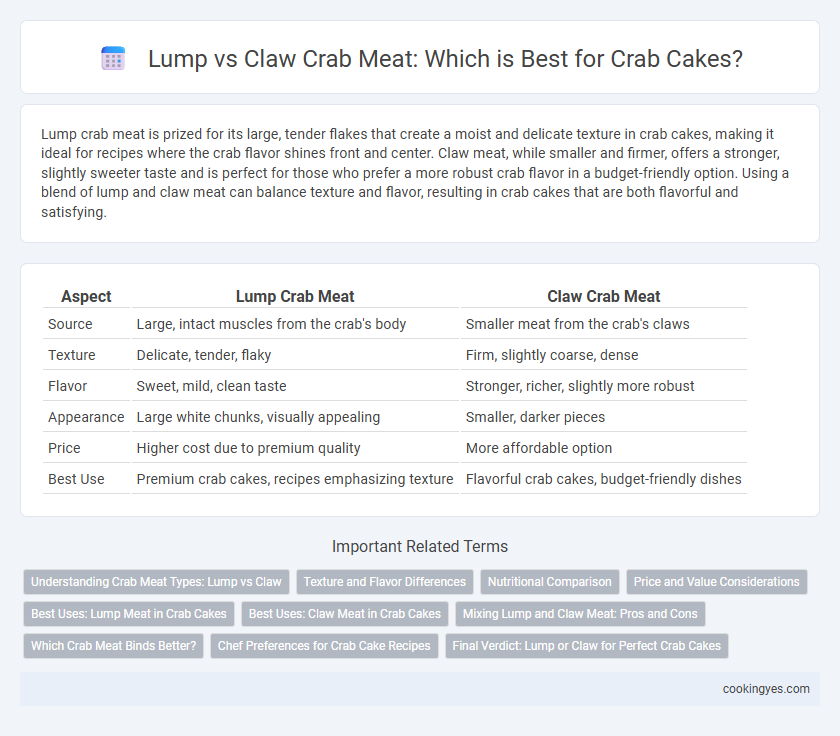 Lump vs Claw Crab Meat: Which is Best for Crab Cakes?

Lump crab meat is prized for its large, tender flakes that create a moist and delicate texture in crab cakes, making it ideal for recipes where the crab flavor shines front and center. Claw meat, while smaller and firmer, offers a stronger, slightly sweeter taste and is perfect for those who prefer a more robust crab flavor in a budget-friendly option. Using a blend of lump and claw meat can balance texture and flavor, resulting in crab cakes that are both flavorful and satisfying.

| Aspect | Lump Crab Meat | Claw Crab Meat |
|---|---|---|
| Source | Large, intact muscles from the crab's body | Smaller meat from the crab's claws |
| Texture | Delicate, tender, flaky | Firm, slightly coarse, dense |
| Flavor | Sweet, mild, clean taste | Stronger, richer, slightly more robust |
| Appearance | Large white chunks, visually appealing | Smaller, darker pieces |
| Price | Higher cost due to premium quality | More affordable option |
| Best Use | Premium crab cakes, recipes emphasizing texture | Flavorful crab cakes, budget-friendly dishes |

Important Related Terms

Understanding Crab Meat Types: Lump vs Claw
Texture and Flavor Differences
Nutritional Comparison
Price and Value Considerations
Best Uses: Lump Meat in Crab Cakes
Best Uses: Claw Meat in Crab Cakes
Mixing Lump and Claw Meat: Pros and Cons
Which Crab Meat Binds Better?
Chef Preferences for Crab Cake Recipes
Final Verdict: Lump or Claw for Perfect Crab Cakes

cookingyes.com