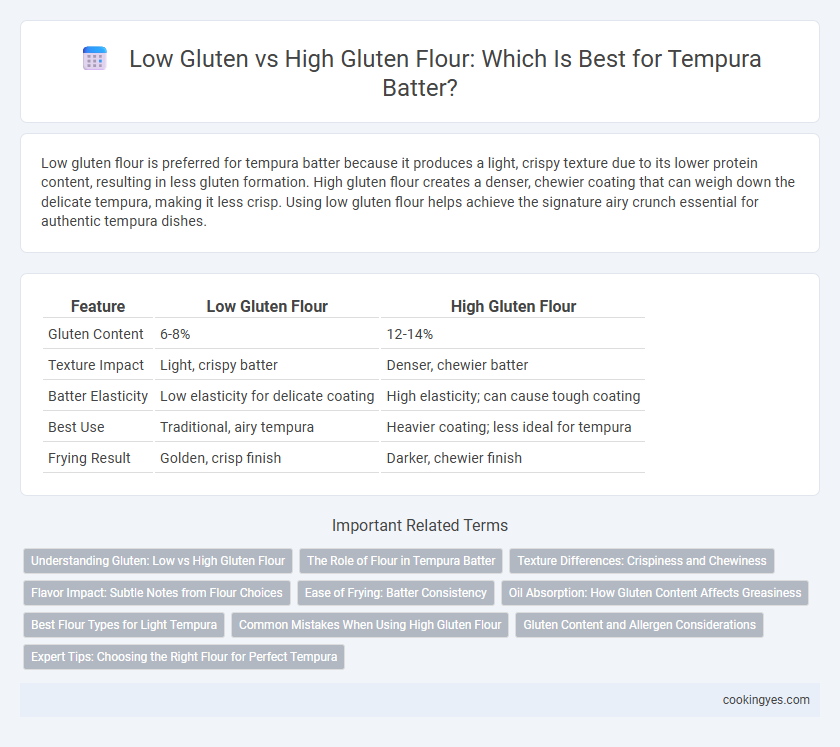 Low Gluten vs High Gluten Flour: Which Is Best for Tempura Batter?

Low gluten flour is preferred for tempura batter because it produces a light, crispy texture due to its lower protein content, resulting in less gluten formation. High gluten flour creates a denser, chewier coating that can weigh down the delicate tempura, making it less crisp. Using low gluten flour helps achieve the signature airy crunch essential for authentic tempura dishes.

| Feature | Low Gluten Flour | High Gluten Flour |
|---|---|---|
| Gluten Content | 6-8% | 12-14% |
| Texture Impact | Light, crispy batter | Denser, chewier batter |
| Batter Elasticity | Low elasticity for delicate coating | High elasticity; can cause tough coating |
| Best Use | Traditional, airy tempura | Heavier coating; less ideal for tempura |
| Frying Result | Golden, crisp finish | Darker, chewier finish |

Important Related Terms

Understanding Gluten: Low vs High Gluten Flour
The Role of Flour in Tempura Batter
Texture Differences: Crispiness and Chewiness
Flavor Impact: Subtle Notes from Flour Choices
Ease of Frying: Batter Consistency
Oil Absorption: How Gluten Content Affects Greasiness
Best Flour Types for Light Tempura
Common Mistakes When Using High Gluten Flour
Gluten Content and Allergen Considerations
Expert Tips: Choosing the Right Flour for Perfect Tempura

cookingyes.com