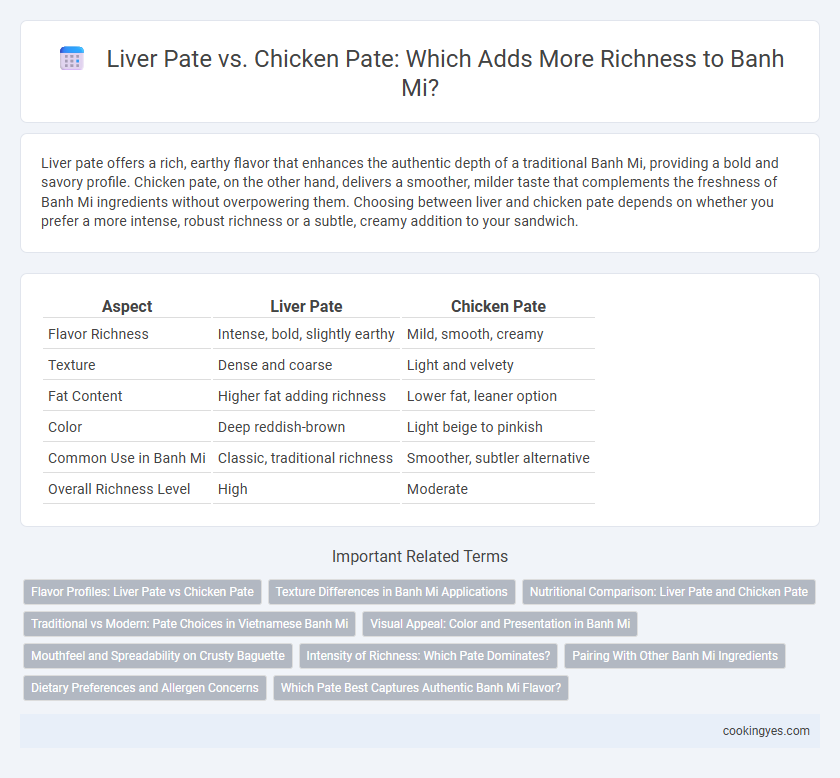 Liver Pate vs. Chicken Pate: Which Adds More Richness to Banh Mi?

Liver pate offers a rich, earthy flavor that enhances the authentic depth of a traditional Banh Mi, providing a bold and savory profile. Chicken pate, on the other hand, delivers a smoother, milder taste that complements the freshness of Banh Mi ingredients without overpowering them. Choosing between liver and chicken pate depends on whether you prefer a more intense, robust richness or a subtle, creamy addition to your sandwich.

| Aspect | Liver Pate | Chicken Pate |
|---|---|---|
| Flavor Richness | Intense, bold, slightly earthy | Mild, smooth, creamy |
| Texture | Dense and coarse | Light and velvety |
| Fat Content | Higher fat adding richness | Lower fat, leaner option |
| Color | Deep reddish-brown | Light beige to pinkish |
| Common Use in Banh Mi | Classic, traditional richness | Smoother, subtler alternative |
| Overall Richness Level | High | Moderate |

Important Related Terms

Flavor Profiles: Liver Pate vs Chicken Pate
Texture Differences in Banh Mi Applications
Nutritional Comparison: Liver Pate and Chicken Pate
Traditional vs Modern: Pate Choices in Vietnamese Banh Mi
Visual Appeal: Color and Presentation in Banh Mi
Mouthfeel and Spreadability on Crusty Baguette
Intensity of Richness: Which Pate Dominates?
Pairing With Other Banh Mi Ingredients
Dietary Preferences and Allergen Concerns
Which Pate Best Captures Authentic Banh Mi Flavor?

cookingyes.com