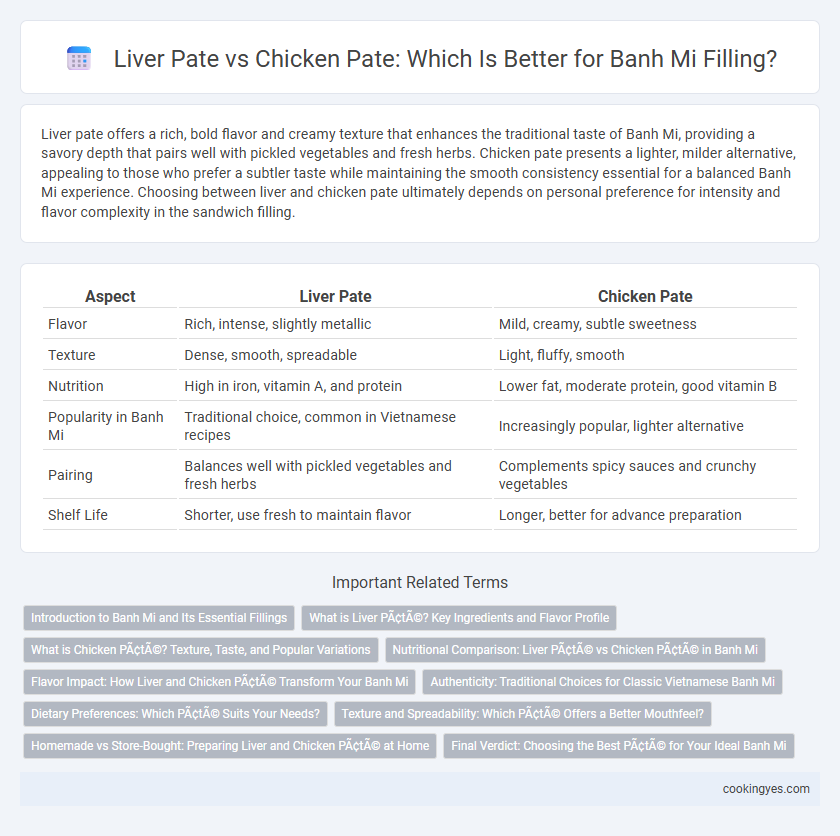 Liver Pate vs Chicken Pate: Which Is Better for Banh Mi Filling?

Liver pate offers a rich, bold flavor and creamy texture that enhances the traditional taste of Banh Mi, providing a savory depth that pairs well with pickled vegetables and fresh herbs. Chicken pate presents a lighter, milder alternative, appealing to those who prefer a subtler taste while maintaining the smooth consistency essential for a balanced Banh Mi experience. Choosing between liver and chicken pate ultimately depends on personal preference for intensity and flavor complexity in the sandwich filling.

| Aspect | Liver Pate | Chicken Pate |
|---|---|---|
| Flavor | Rich, intense, slightly metallic | Mild, creamy, subtle sweetness |
| Texture | Dense, smooth, spreadable | Light, fluffy, smooth |
| Nutrition | High in iron, vitamin A, and protein | Lower fat, moderate protein, good vitamin B |
| Popularity in Banh Mi | Traditional choice, common in Vietnamese recipes | Increasingly popular, lighter alternative |
| Pairing | Balances well with pickled vegetables and fresh herbs | Complements spicy sauces and crunchy vegetables |
| Shelf Life | Shorter, use fresh to maintain flavor | Longer, better for advance preparation |

Important Related Terms

Introduction to Banh Mi and Its Essential Fillings
What is Liver PÃ¢tÃ©? Key Ingredients and Flavor Profile
What is Chicken PÃ¢tÃ©? Texture, Taste, and Popular Variations
Nutritional Comparison: Liver PÃ¢tÃ© vs Chicken PÃ¢tÃ© in Banh Mi
Flavor Impact: How Liver and Chicken PÃ¢tÃ© Transform Your Banh Mi
Authenticity: Traditional Choices for Classic Vietnamese Banh Mi
Dietary Preferences: Which PÃ¢tÃ© Suits Your Needs?
Texture and Spreadability: Which PÃ¢tÃ© Offers a Better Mouthfeel?
Homemade vs Store-Bought: Preparing Liver and Chicken PÃ¢tÃ© at Home
Final Verdict: Choosing the Best PÃ¢tÃ© for Your Ideal Banh Mi

cookingyes.com