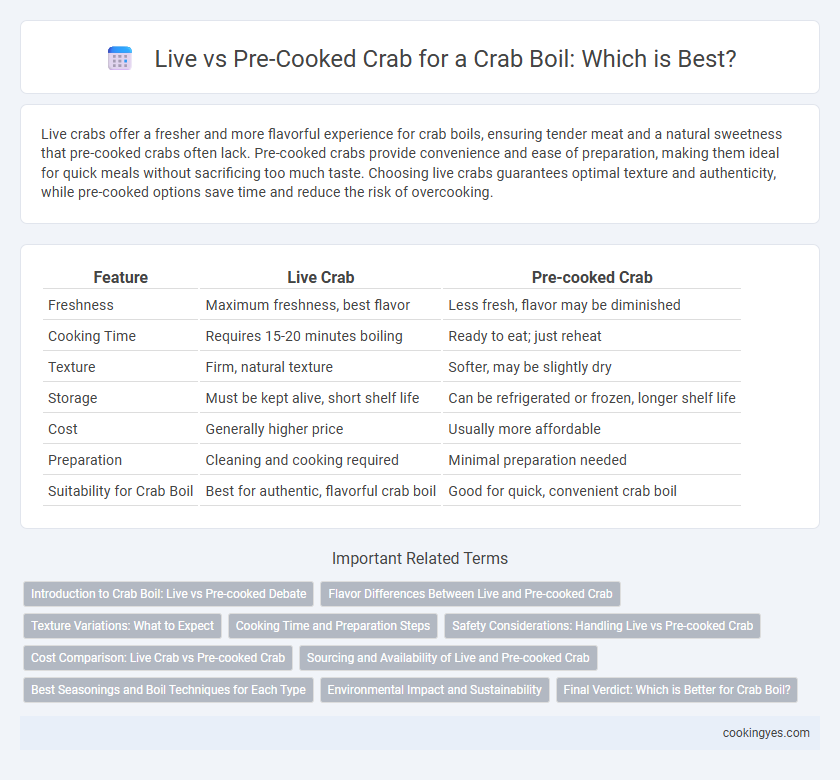 Live vs Pre-Cooked Crab for a Crab Boil: Which is Best?

Live crabs offer a fresher and more flavorful experience for crab boils, ensuring tender meat and a natural sweetness that pre-cooked crabs often lack. Pre-cooked crabs provide convenience and ease of preparation, making them ideal for quick meals without sacrificing too much taste. Choosing live crabs guarantees optimal texture and authenticity, while pre-cooked options save time and reduce the risk of overcooking.

| Feature | Live Crab | Pre-cooked Crab |
|---|---|---|
| Freshness | Maximum freshness, best flavor | Less fresh, flavor may be diminished |
| Cooking Time | Requires 15-20 minutes boiling | Ready to eat; just reheat |
| Texture | Firm, natural texture | Softer, may be slightly dry |
| Storage | Must be kept alive, short shelf life | Can be refrigerated or frozen, longer shelf life |
| Cost | Generally higher price | Usually more affordable |
| Preparation | Cleaning and cooking required | Minimal preparation needed |
| Suitability for Crab Boil | Best for authentic, flavorful crab boil | Good for quick, convenient crab boil |

Important Related Terms

Introduction to Crab Boil: Live vs Pre-cooked Debate
Flavor Differences Between Live and Pre-cooked Crab
Texture Variations: What to Expect
Cooking Time and Preparation Steps
Safety Considerations: Handling Live vs Pre-cooked Crab
Cost Comparison: Live Crab vs Pre-cooked Crab
Sourcing and Availability of Live and Pre-cooked Crab
Best Seasonings and Boil Techniques for Each Type
Environmental Impact and Sustainability
Final Verdict: Which is Better for Crab Boil?

cookingyes.com