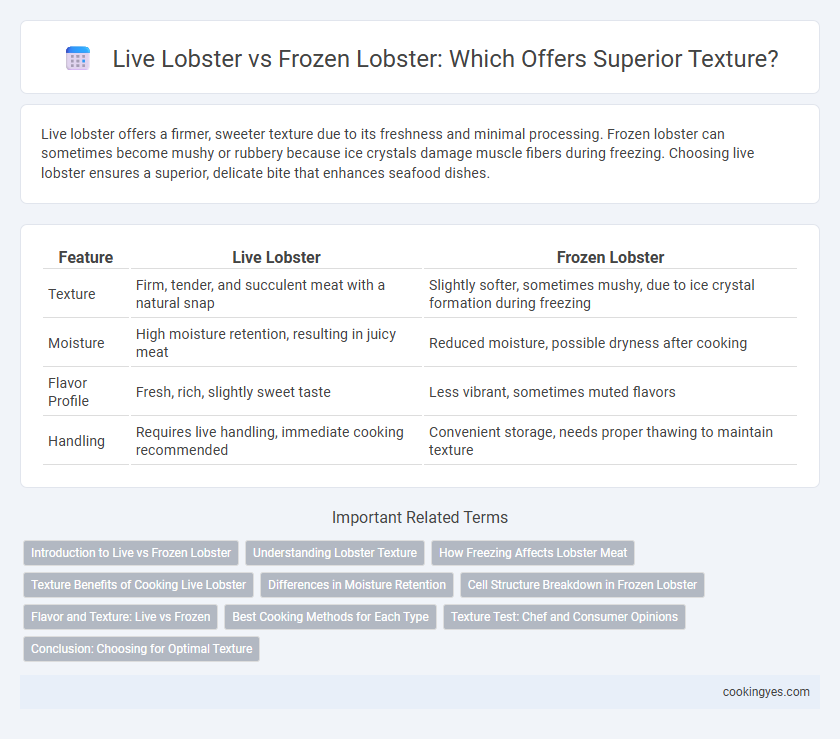 Live Lobster vs Frozen Lobster: Which Offers Superior Texture?

Live lobster offers a firmer, sweeter texture due to its freshness and minimal processing. Frozen lobster can sometimes become mushy or rubbery because ice crystals damage muscle fibers during freezing. Choosing live lobster ensures a superior, delicate bite that enhances seafood dishes.

| Feature | Live Lobster | Frozen Lobster |
|---|---|---|
| Texture | Firm, tender, and succulent meat with a natural snap | Slightly softer, sometimes mushy, due to ice crystal formation during freezing |
| Moisture | High moisture retention, resulting in juicy meat | Reduced moisture, possible dryness after cooking |
| Flavor Profile | Fresh, rich, slightly sweet taste | Less vibrant, sometimes muted flavors |
| Handling | Requires live handling, immediate cooking recommended | Convenient storage, needs proper thawing to maintain texture |

Important Related Terms

Introduction to Live vs Frozen Lobster
Understanding Lobster Texture
How Freezing Affects Lobster Meat
Texture Benefits of Cooking Live Lobster
Differences in Moisture Retention
Cell Structure Breakdown in Frozen Lobster
Flavor and Texture: Live vs Frozen
Best Cooking Methods for Each Type
Texture Test: Chef and Consumer Opinions
Conclusion: Choosing for Optimal Texture

cookingyes.com