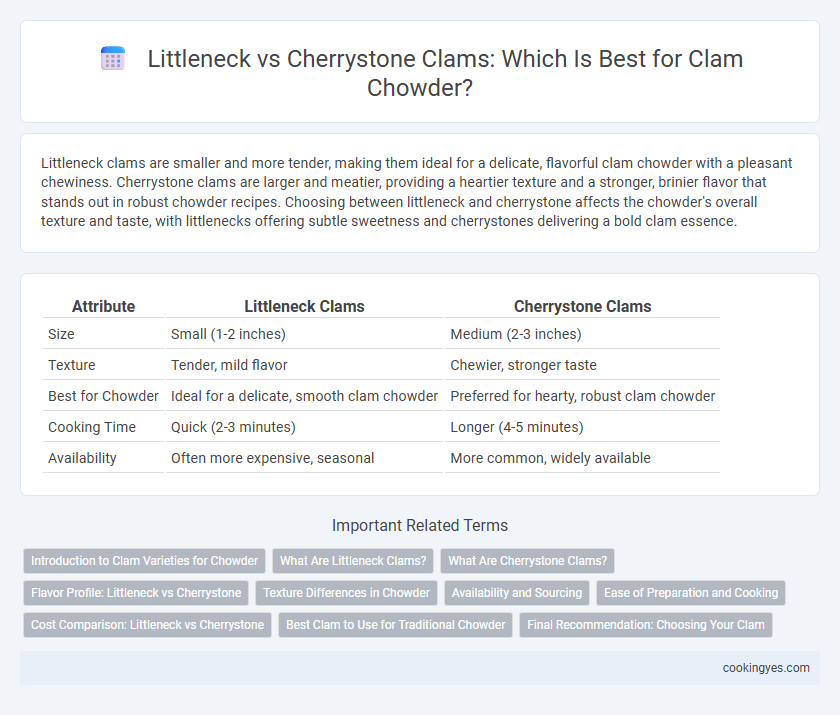 Littleneck vs Cherrystone Clams: Which Is Best for Clam Chowder?

Littleneck clams are smaller and more tender, making them ideal for a delicate, flavorful clam chowder with a pleasant chewiness. Cherrystone clams are larger and meatier, providing a heartier texture and a stronger, brinier flavor that stands out in robust chowder recipes. Choosing between littleneck and cherrystone affects the chowder's overall texture and taste, with littlenecks offering subtle sweetness and cherrystones delivering a bold clam essence.

| Attribute | Littleneck Clams | Cherrystone Clams |
|---|---|---|
| Size | Small (1-2 inches) | Medium (2-3 inches) |
| Texture | Tender, mild flavor | Chewier, stronger taste |
| Best for Chowder | Ideal for a delicate, smooth clam chowder | Preferred for hearty, robust clam chowder |
| Cooking Time | Quick (2-3 minutes) | Longer (4-5 minutes) |
| Availability | Often more expensive, seasonal | More common, widely available |

Important Related Terms

Introduction to Clam Varieties for Chowder
What Are Littleneck Clams?
What Are Cherrystone Clams?
Flavor Profile: Littleneck vs Cherrystone
Texture Differences in Chowder
Availability and Sourcing
Ease of Preparation and Cooking
Cost Comparison: Littleneck vs Cherrystone
Best Clam to Use for Traditional Chowder
Final Recommendation: Choosing Your Clam

cookingyes.com