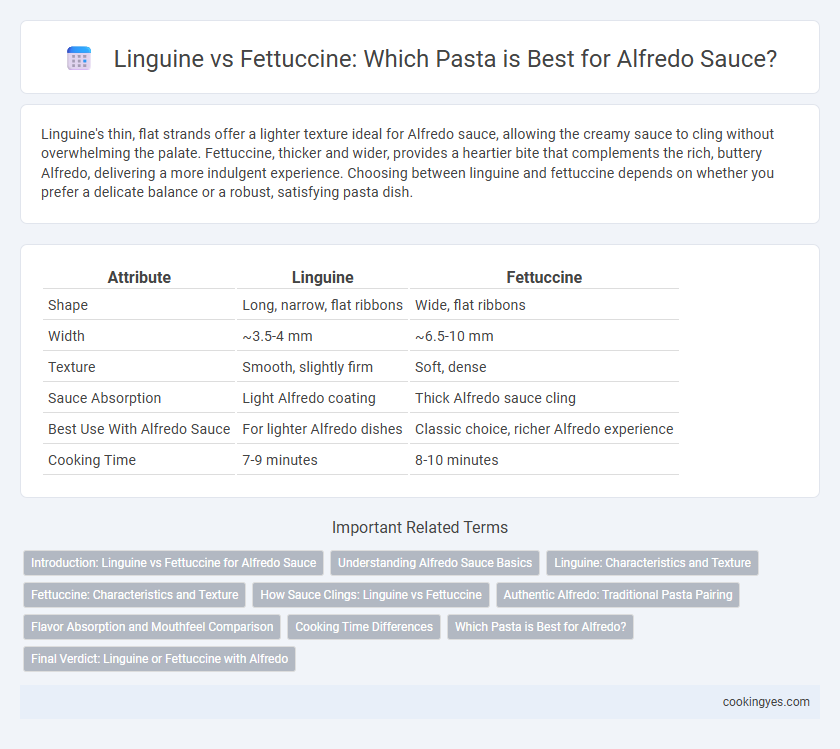 Linguine vs Fettuccine: Which Pasta is Best for Alfredo Sauce?

Linguine's thin, flat strands offer a lighter texture ideal for Alfredo sauce, allowing the creamy sauce to cling without overwhelming the palate. Fettuccine, thicker and wider, provides a heartier bite that complements the rich, buttery Alfredo, delivering a more indulgent experience. Choosing between linguine and fettuccine depends on whether you prefer a delicate balance or a robust, satisfying pasta dish.

| Attribute | Linguine | Fettuccine |
|---|---|---|
| Shape | Long, narrow, flat ribbons | Wide, flat ribbons |
| Width | ~3.5-4 mm | ~6.5-10 mm |
| Texture | Smooth, slightly firm | Soft, dense |
| Sauce Absorption | Light Alfredo coating | Thick Alfredo sauce cling |
| Best Use With Alfredo Sauce | For lighter Alfredo dishes | Classic choice, richer Alfredo experience |
| Cooking Time | 7-9 minutes | 8-10 minutes |

Important Related Terms

Introduction: Linguine vs Fettuccine for Alfredo Sauce
Understanding Alfredo Sauce Basics
Linguine: Characteristics and Texture
Fettuccine: Characteristics and Texture
How Sauce Clings: Linguine vs Fettuccine
Authentic Alfredo: Traditional Pasta Pairing
Flavor Absorption and Mouthfeel Comparison
Cooking Time Differences
Which Pasta is Best for Alfredo?
Final Verdict: Linguine or Fettuccine with Alfredo

cookingyes.com