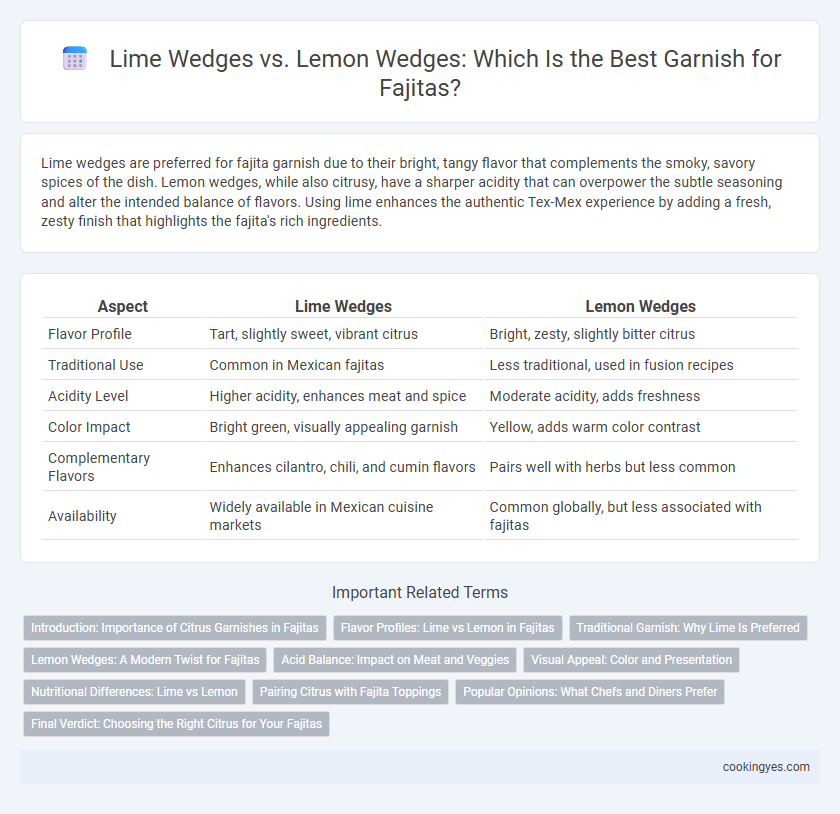 Lime Wedges vs. Lemon Wedges: Which Is the Best Garnish for Fajitas?

Lime wedges are preferred for fajita garnish due to their bright, tangy flavor that complements the smoky, savory spices of the dish. Lemon wedges, while also citrusy, have a sharper acidity that can overpower the subtle seasoning and alter the intended balance of flavors. Using lime enhances the authentic Tex-Mex experience by adding a fresh, zesty finish that highlights the fajita's rich ingredients.

| Aspect | Lime Wedges | Lemon Wedges |
|---|---|---|
| Flavor Profile | Tart, slightly sweet, vibrant citrus | Bright, zesty, slightly bitter citrus |
| Traditional Use | Common in Mexican fajitas | Less traditional, used in fusion recipes |
| Acidity Level | Higher acidity, enhances meat and spice | Moderate acidity, adds freshness |
| Color Impact | Bright green, visually appealing garnish | Yellow, adds warm color contrast |
| Complementary Flavors | Enhances cilantro, chili, and cumin flavors | Pairs well with herbs but less common |
| Availability | Widely available in Mexican cuisine markets | Common globally, but less associated with fajitas |

Important Related Terms

Introduction: Importance of Citrus Garnishes in Fajitas
Flavor Profiles: Lime vs Lemon in Fajitas
Traditional Garnish: Why Lime Is Preferred
Lemon Wedges: A Modern Twist for Fajitas
Acid Balance: Impact on Meat and Veggies
Visual Appeal: Color and Presentation
Nutritional Differences: Lime vs Lemon
Pairing Citrus with Fajita Toppings
Popular Opinions: What Chefs and Diners Prefer
Final Verdict: Choosing the Right Citrus for Your Fajitas

cookingyes.com