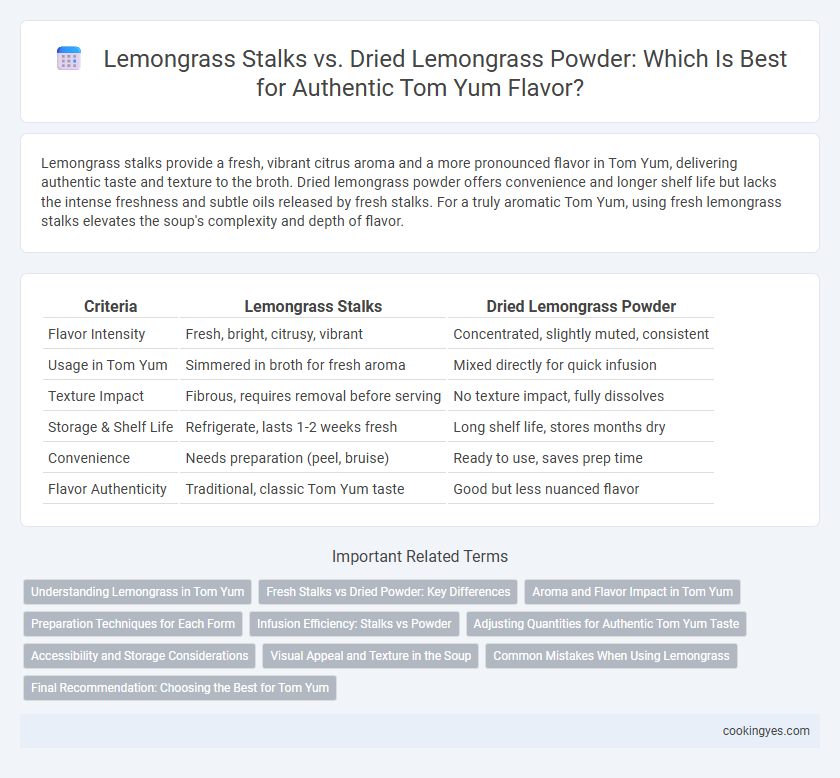 Lemongrass Stalks vs. Dried Lemongrass Powder: Which Is Best for Authentic Tom Yum Flavor?

Lemongrass stalks provide a fresh, vibrant citrus aroma and a more pronounced flavor in Tom Yum, delivering authentic taste and texture to the broth. Dried lemongrass powder offers convenience and longer shelf life but lacks the intense freshness and subtle oils released by fresh stalks. For a truly aromatic Tom Yum, using fresh lemongrass stalks elevates the soup's complexity and depth of flavor.

| Criteria | Lemongrass Stalks | Dried Lemongrass Powder |
|---|---|---|
| Flavor Intensity | Fresh, bright, citrusy, vibrant | Concentrated, slightly muted, consistent |
| Usage in Tom Yum | Simmered in broth for fresh aroma | Mixed directly for quick infusion |
| Texture Impact | Fibrous, requires removal before serving | No texture impact, fully dissolves |
| Storage & Shelf Life | Refrigerate, lasts 1-2 weeks fresh | Long shelf life, stores months dry |
| Convenience | Needs preparation (peel, bruise) | Ready to use, saves prep time |
| Flavor Authenticity | Traditional, classic Tom Yum taste | Good but less nuanced flavor |

Important Related Terms

Understanding Lemongrass in Tom Yum
Fresh Stalks vs Dried Powder: Key Differences
Aroma and Flavor Impact in Tom Yum
Preparation Techniques for Each Form
Infusion Efficiency: Stalks vs Powder
Adjusting Quantities for Authentic Tom Yum Taste
Accessibility and Storage Considerations
Visual Appeal and Texture in the Soup
Common Mistakes When Using Lemongrass
Final Recommendation: Choosing the Best for Tom Yum

cookingyes.com