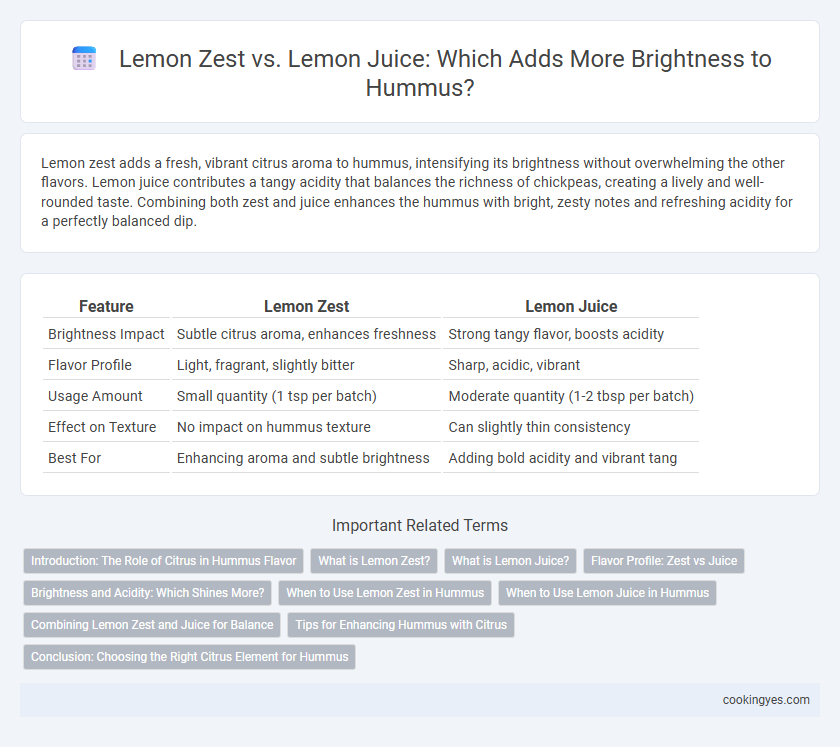 Lemon Zest vs. Lemon Juice: Which Adds More Brightness to Hummus?

Lemon zest adds a fresh, vibrant citrus aroma to hummus, intensifying its brightness without overwhelming the other flavors. Lemon juice contributes a tangy acidity that balances the richness of chickpeas, creating a lively and well-rounded taste. Combining both zest and juice enhances the hummus with bright, zesty notes and refreshing acidity for a perfectly balanced dip.

| Feature | Lemon Zest | Lemon Juice |
|---|---|---|
| Brightness Impact | Subtle citrus aroma, enhances freshness | Strong tangy flavor, boosts acidity |
| Flavor Profile | Light, fragrant, slightly bitter | Sharp, acidic, vibrant |
| Usage Amount | Small quantity (1 tsp per batch) | Moderate quantity (1-2 tbsp per batch) |
| Effect on Texture | No impact on hummus texture | Can slightly thin consistency |
| Best For | Enhancing aroma and subtle brightness | Adding bold acidity and vibrant tang |

Important Related Terms

Introduction: The Role of Citrus in Hummus Flavor
What is Lemon Zest?
What is Lemon Juice?
Flavor Profile: Zest vs Juice
Brightness and Acidity: Which Shines More?
When to Use Lemon Zest in Hummus
When to Use Lemon Juice in Hummus
Combining Lemon Zest and Juice for Balance
Tips for Enhancing Hummus with Citrus
Conclusion: Choosing the Right Citrus Element for Hummus

cookingyes.com