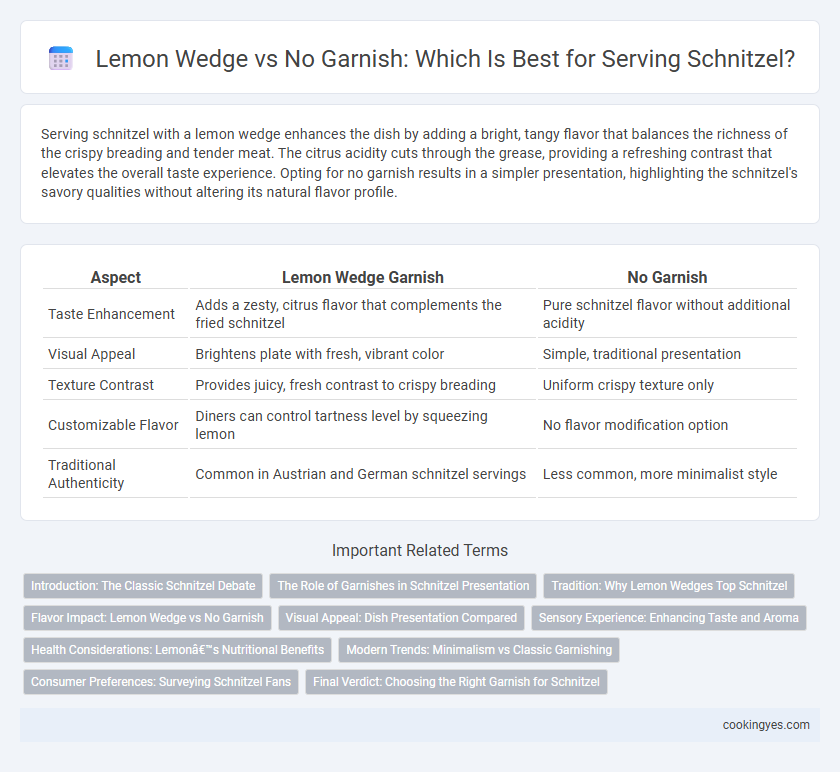 Lemon Wedge vs No Garnish: Which Is Best for Serving Schnitzel?

Serving schnitzel with a lemon wedge enhances the dish by adding a bright, tangy flavor that balances the richness of the crispy breading and tender meat. The citrus acidity cuts through the grease, providing a refreshing contrast that elevates the overall taste experience. Opting for no garnish results in a simpler presentation, highlighting the schnitzel's savory qualities without altering its natural flavor profile.

| Aspect | Lemon Wedge Garnish | No Garnish |
|---|---|---|
| Taste Enhancement | Adds a zesty, citrus flavor that complements the fried schnitzel | Pure schnitzel flavor without additional acidity |
| Visual Appeal | Brightens plate with fresh, vibrant color | Simple, traditional presentation |
| Texture Contrast | Provides juicy, fresh contrast to crispy breading | Uniform crispy texture only |
| Customizable Flavor | Diners can control tartness level by squeezing lemon | No flavor modification option |
| Traditional Authenticity | Common in Austrian and German schnitzel servings | Less common, more minimalist style |

Important Related Terms

Introduction: The Classic Schnitzel Debate

The Role of Garnishes in Schnitzel Presentation

Tradition: Why Lemon Wedges Top Schnitzel

Flavor Impact: Lemon Wedge vs No Garnish

Visual Appeal: Dish Presentation Compared

Sensory Experience: Enhancing Taste and Aroma

Health Considerations: Lemonâ€™s Nutritional Benefits

Modern Trends: Minimalism vs Classic Garnishing

Consumer Preferences: Surveying Schnitzel Fans

Final Verdict: Choosing the Right Garnish for Schnitzel

cookingyes.com