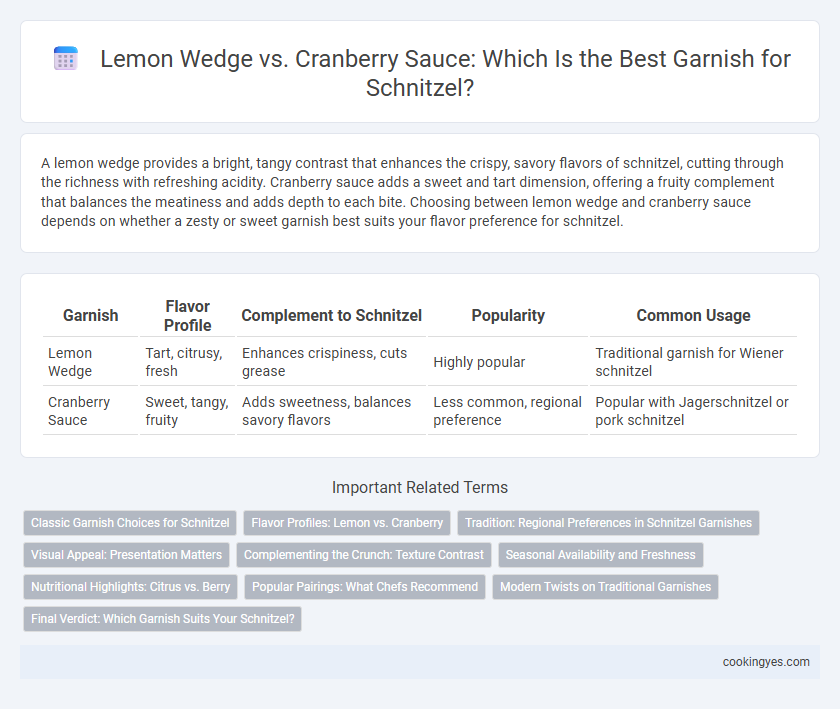 Lemon Wedge vs. Cranberry Sauce: Which Is the Best Garnish for Schnitzel?

A lemon wedge provides a bright, tangy contrast that enhances the crispy, savory flavors of schnitzel, cutting through the richness with refreshing acidity. Cranberry sauce adds a sweet and tart dimension, offering a fruity complement that balances the meatiness and adds depth to each bite. Choosing between lemon wedge and cranberry sauce depends on whether a zesty or sweet garnish best suits your flavor preference for schnitzel.

| Garnish | Flavor Profile | Complement to Schnitzel | Popularity | Common Usage |
|---|---|---|---|---|
| Lemon Wedge | Tart, citrusy, fresh | Enhances crispiness, cuts grease | Highly popular | Traditional garnish for Wiener schnitzel |
| Cranberry Sauce | Sweet, tangy, fruity | Adds sweetness, balances savory flavors | Less common, regional preference | Popular with Jagerschnitzel or pork schnitzel |

Important Related Terms

Classic Garnish Choices for Schnitzel
Flavor Profiles: Lemon vs. Cranberry
Tradition: Regional Preferences in Schnitzel Garnishes
Visual Appeal: Presentation Matters
Complementing the Crunch: Texture Contrast
Seasonal Availability and Freshness
Nutritional Highlights: Citrus vs. Berry
Popular Pairings: What Chefs Recommend
Modern Twists on Traditional Garnishes
Final Verdict: Which Garnish Suits Your Schnitzel?

cookingyes.com