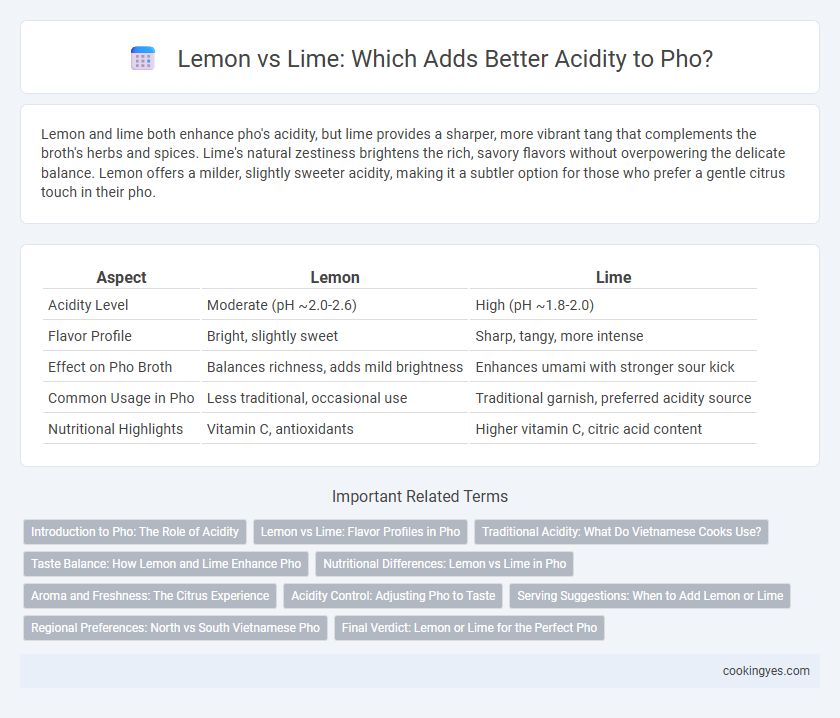 Lemon vs Lime: Which Adds Better Acidity to Pho?

Lemon and lime both enhance pho's acidity, but lime provides a sharper, more vibrant tang that complements the broth's herbs and spices. Lime's natural zestiness brightens the rich, savory flavors without overpowering the delicate balance. Lemon offers a milder, slightly sweeter acidity, making it a subtler option for those who prefer a gentle citrus touch in their pho.

| Aspect | Lemon | Lime |
|---|---|---|
| Acidity Level | Moderate (pH ~2.0-2.6) | High (pH ~1.8-2.0) |
| Flavor Profile | Bright, slightly sweet | Sharp, tangy, more intense |
| Effect on Pho Broth | Balances richness, adds mild brightness | Enhances umami with stronger sour kick |
| Common Usage in Pho | Less traditional, occasional use | Traditional garnish, preferred acidity source |
| Nutritional Highlights | Vitamin C, antioxidants | Higher vitamin C, citric acid content |

Important Related Terms

Introduction to Pho: The Role of Acidity
Lemon vs Lime: Flavor Profiles in Pho
Traditional Acidity: What Do Vietnamese Cooks Use?
Taste Balance: How Lemon and Lime Enhance Pho
Nutritional Differences: Lemon vs Lime in Pho
Aroma and Freshness: The Citrus Experience
Acidity Control: Adjusting Pho to Taste
Serving Suggestions: When to Add Lemon or Lime
Regional Preferences: North vs South Vietnamese Pho
Final Verdict: Lemon or Lime for the Perfect Pho

cookingyes.com