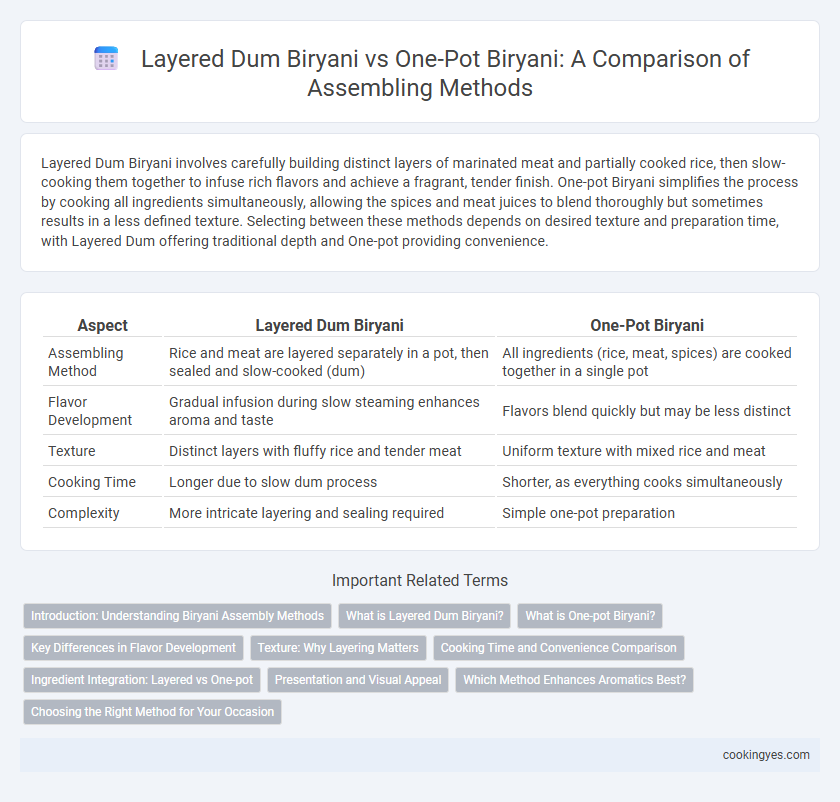 Layered Dum Biryani vs One-Pot Biryani: A Comparison of Assembling Methods

Layered Dum Biryani involves carefully building distinct layers of marinated meat and partially cooked rice, then slow-cooking them together to infuse rich flavors and achieve a fragrant, tender finish. One-pot Biryani simplifies the process by cooking all ingredients simultaneously, allowing the spices and meat juices to blend thoroughly but sometimes results in a less defined texture. Selecting between these methods depends on desired texture and preparation time, with Layered Dum offering traditional depth and One-pot providing convenience.

| Aspect | Layered Dum Biryani | One-Pot Biryani |
|---|---|---|
| Assembling Method | Rice and meat are layered separately in a pot, then sealed and slow-cooked (dum) | All ingredients (rice, meat, spices) are cooked together in a single pot |
| Flavor Development | Gradual infusion during slow steaming enhances aroma and taste | Flavors blend quickly but may be less distinct |
| Texture | Distinct layers with fluffy rice and tender meat | Uniform texture with mixed rice and meat |
| Cooking Time | Longer due to slow dum process | Shorter, as everything cooks simultaneously |
| Complexity | More intricate layering and sealing required | Simple one-pot preparation |

Important Related Terms

Introduction: Understanding Biryani Assembly Methods
What is Layered Dum Biryani?
What is One-pot Biryani?
Key Differences in Flavor Development
Texture: Why Layering Matters
Cooking Time and Convenience Comparison
Ingredient Integration: Layered vs One-pot
Presentation and Visual Appeal
Which Method Enhances Aromatics Best?
Choosing the Right Method for Your Occasion

cookingyes.com