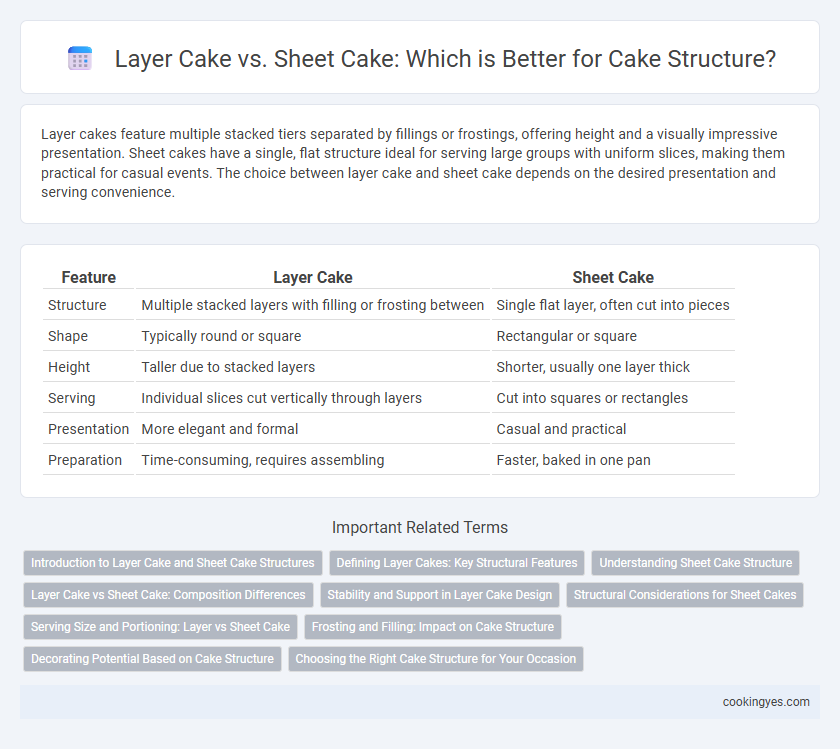 Layer Cake vs. Sheet Cake: Which is Better for Cake Structure?

Layer cakes feature multiple stacked tiers separated by fillings or frostings, offering height and a visually impressive presentation. Sheet cakes have a single, flat structure ideal for serving large groups with uniform slices, making them practical for casual events. The choice between layer cake and sheet cake depends on the desired presentation and serving convenience.

| Feature | Layer Cake | Sheet Cake |
|---|---|---|
| Structure | Multiple stacked layers with filling or frosting between | Single flat layer, often cut into pieces |
| Shape | Typically round or square | Rectangular or square |
| Height | Taller due to stacked layers | Shorter, usually one layer thick |
| Serving | Individual slices cut vertically through layers | Cut into squares or rectangles |
| Presentation | More elegant and formal | Casual and practical |
| Preparation | Time-consuming, requires assembling | Faster, baked in one pan |

Important Related Terms

Introduction to Layer Cake and Sheet Cake Structures
Defining Layer Cakes: Key Structural Features
Understanding Sheet Cake Structure
Layer Cake vs Sheet Cake: Composition Differences
Stability and Support in Layer Cake Design
Structural Considerations for Sheet Cakes
Serving Size and Portioning: Layer vs Sheet Cake
Frosting and Filling: Impact on Cake Structure
Decorating Potential Based on Cake Structure
Choosing the Right Cake Structure for Your Occasion

cookingyes.com