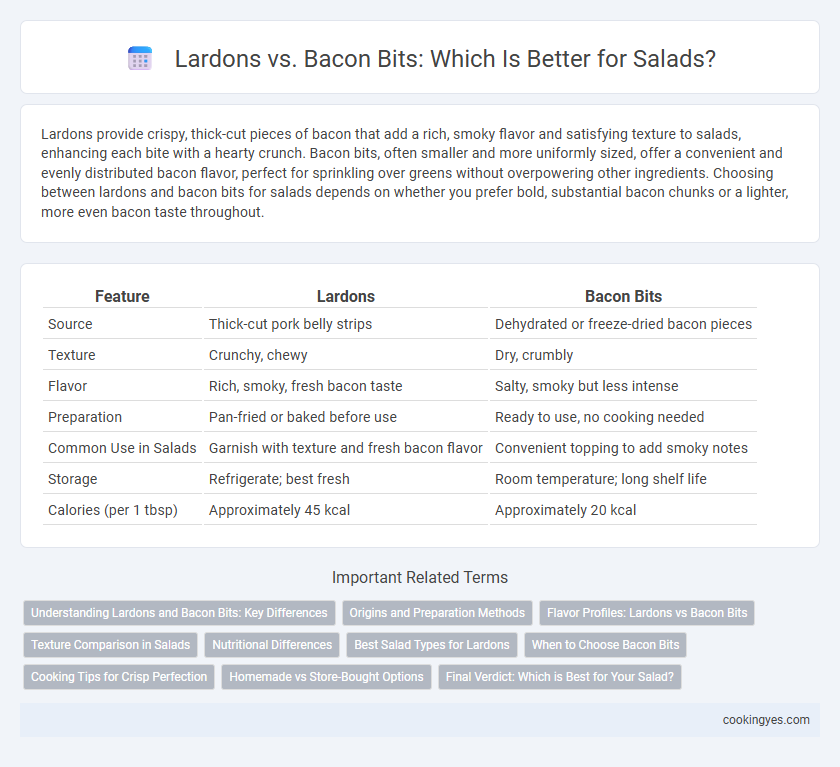 Lardons vs. Bacon Bits: Which Is Better for Salads?

Lardons provide crispy, thick-cut pieces of bacon that add a rich, smoky flavor and satisfying texture to salads, enhancing each bite with a hearty crunch. Bacon bits, often smaller and more uniformly sized, offer a convenient and evenly distributed bacon flavor, perfect for sprinkling over greens without overpowering other ingredients. Choosing between lardons and bacon bits for salads depends on whether you prefer bold, substantial bacon chunks or a lighter, more even bacon taste throughout.

| Feature | Lardons | Bacon Bits |
|---|---|---|
| Source | Thick-cut pork belly strips | Dehydrated or freeze-dried bacon pieces |
| Texture | Crunchy, chewy | Dry, crumbly |
| Flavor | Rich, smoky, fresh bacon taste | Salty, smoky but less intense |
| Preparation | Pan-fried or baked before use | Ready to use, no cooking needed |
| Common Use in Salads | Garnish with texture and fresh bacon flavor | Convenient topping to add smoky notes |
| Storage | Refrigerate; best fresh | Room temperature; long shelf life |
| Calories (per 1 tbsp) | Approximately 45 kcal | Approximately 20 kcal |

Important Related Terms

Understanding Lardons and Bacon Bits: Key Differences
Origins and Preparation Methods
Flavor Profiles: Lardons vs Bacon Bits
Texture Comparison in Salads
Nutritional Differences
Best Salad Types for Lardons
When to Choose Bacon Bits
Cooking Tips for Crisp Perfection
Homemade vs Store-Bought Options
Final Verdict: Which is Best for Your Salad?

cookingyes.com