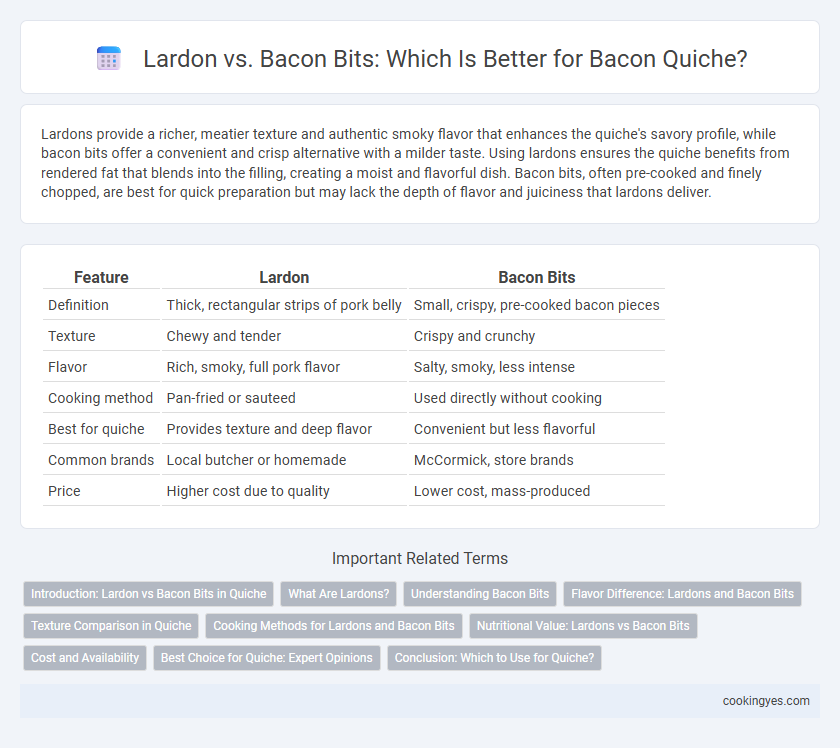 Lardon vs. Bacon Bits: Which Is Better for Bacon Quiche?

Lardons provide a richer, meatier texture and authentic smoky flavor that enhances the quiche's savory profile, while bacon bits offer a convenient and crisp alternative with a milder taste. Using lardons ensures the quiche benefits from rendered fat that blends into the filling, creating a moist and flavorful dish. Bacon bits, often pre-cooked and finely chopped, are best for quick preparation but may lack the depth of flavor and juiciness that lardons deliver.

| Feature | Lardon | Bacon Bits |
|---|---|---|
| Definition | Thick, rectangular strips of pork belly | Small, crispy, pre-cooked bacon pieces |
| Texture | Chewy and tender | Crispy and crunchy |
| Flavor | Rich, smoky, full pork flavor | Salty, smoky, less intense |
| Cooking method | Pan-fried or sauteed | Used directly without cooking |
| Best for quiche | Provides texture and deep flavor | Convenient but less flavorful |
| Common brands | Local butcher or homemade | McCormick, store brands |
| Price | Higher cost due to quality | Lower cost, mass-produced |

Important Related Terms

Introduction: Lardon vs Bacon Bits in Quiche
What Are Lardons?
Understanding Bacon Bits
Flavor Difference: Lardons and Bacon Bits
Texture Comparison in Quiche
Cooking Methods for Lardons and Bacon Bits
Nutritional Value: Lardons vs Bacon Bits
Cost and Availability
Best Choice for Quiche: Expert Opinions
Conclusion: Which to Use for Quiche?

cookingyes.com