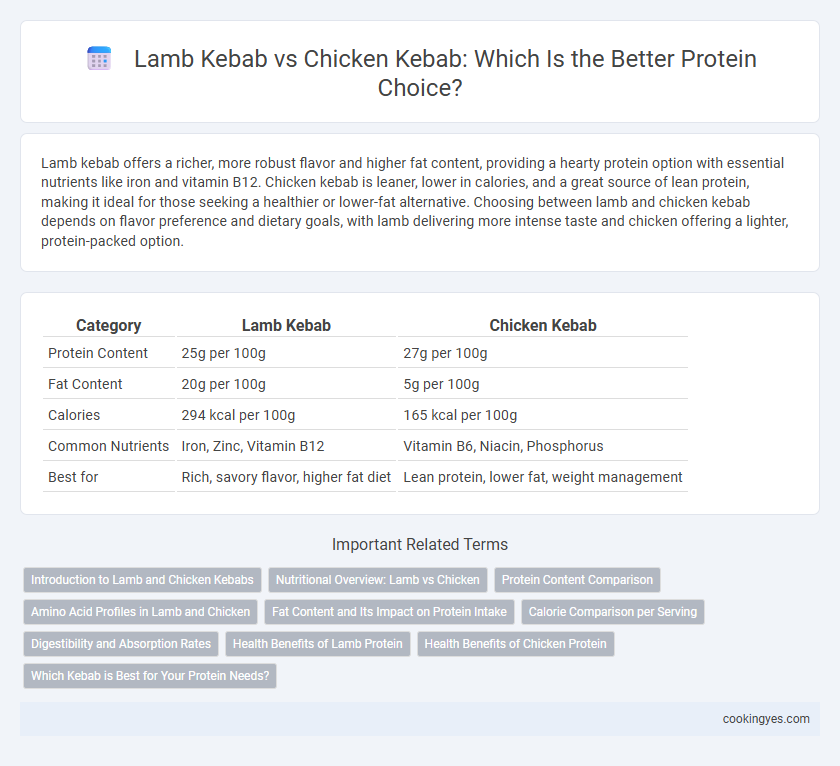 Lamb Kebab vs Chicken Kebab: Which Is the Better Protein Choice?

Lamb kebab offers a richer, more robust flavor and higher fat content, providing a hearty protein option with essential nutrients like iron and vitamin B12. Chicken kebab is leaner, lower in calories, and a great source of lean protein, making it ideal for those seeking a healthier or lower-fat alternative. Choosing between lamb and chicken kebab depends on flavor preference and dietary goals, with lamb delivering more intense taste and chicken offering a lighter, protein-packed option.

| Category | Lamb Kebab | Chicken Kebab |
|---|---|---|
| Protein Content | 25g per 100g | 27g per 100g |
| Fat Content | 20g per 100g | 5g per 100g |
| Calories | 294 kcal per 100g | 165 kcal per 100g |
| Common Nutrients | Iron, Zinc, Vitamin B12 | Vitamin B6, Niacin, Phosphorus |
| Best for | Rich, savory flavor, higher fat diet | Lean protein, lower fat, weight management |

Important Related Terms

Introduction to Lamb and Chicken Kebabs
Nutritional Overview: Lamb vs Chicken
Protein Content Comparison
Amino Acid Profiles in Lamb and Chicken
Fat Content and Its Impact on Protein Intake
Calorie Comparison per Serving
Digestibility and Absorption Rates
Health Benefits of Lamb Protein
Health Benefits of Chicken Protein
Which Kebab is Best for Your Protein Needs?

cookingyes.com