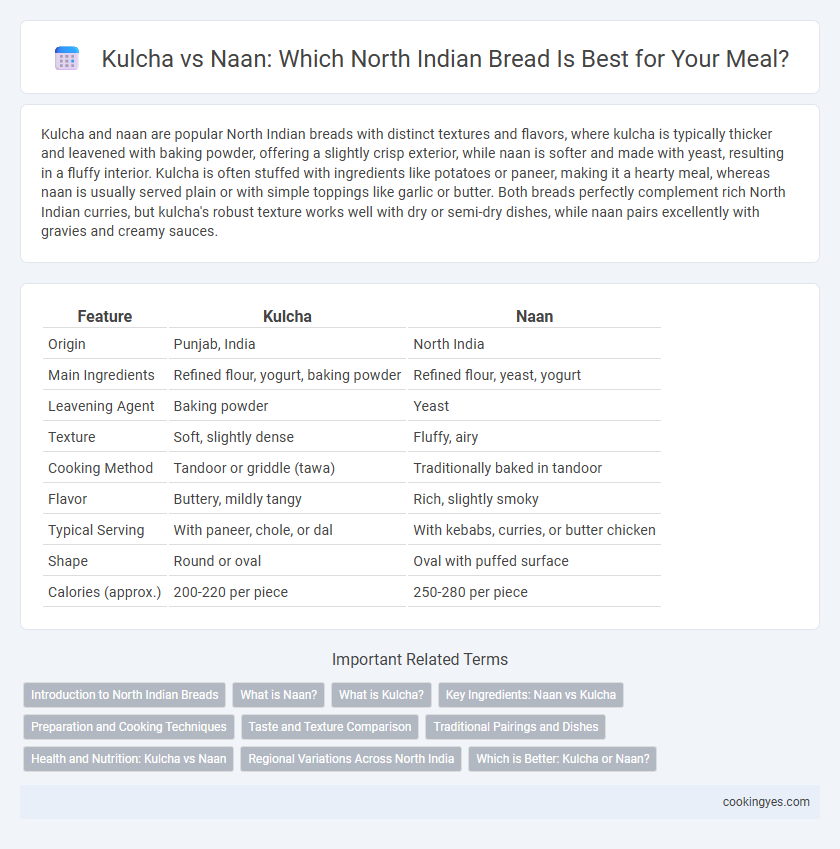 Kulcha vs Naan: Which North Indian Bread Is Best for Your Meal?

Kulcha and naan are popular North Indian breads with distinct textures and flavors, where kulcha is typically thicker and leavened with baking powder, offering a slightly crisp exterior, while naan is softer and made with yeast, resulting in a fluffy interior. Kulcha is often stuffed with ingredients like potatoes or paneer, making it a hearty meal, whereas naan is usually served plain or with simple toppings like garlic or butter. Both breads perfectly complement rich North Indian curries, but kulcha's robust texture works well with dry or semi-dry dishes, while naan pairs excellently with gravies and creamy sauces.

| Feature | Kulcha | Naan |
|---|---|---|
| Origin | Punjab, India | North India |
| Main Ingredients | Refined flour, yogurt, baking powder | Refined flour, yeast, yogurt |
| Leavening Agent | Baking powder | Yeast |
| Texture | Soft, slightly dense | Fluffy, airy |
| Cooking Method | Tandoor or griddle (tawa) | Traditionally baked in tandoor |
| Flavor | Buttery, mildly tangy | Rich, slightly smoky |
| Typical Serving | With paneer, chole, or dal | With kebabs, curries, or butter chicken |
| Shape | Round or oval | Oval with puffed surface |
| Calories (approx.) | 200-220 per piece | 250-280 per piece |

Important Related Terms

Introduction to North Indian Breads
What is Naan?
What is Kulcha?
Key Ingredients: Naan vs Kulcha
Preparation and Cooking Techniques
Taste and Texture Comparison
Traditional Pairings and Dishes
Health and Nutrition: Kulcha vs Naan
Regional Variations Across North India
Which is Better: Kulcha or Naan?

cookingyes.com