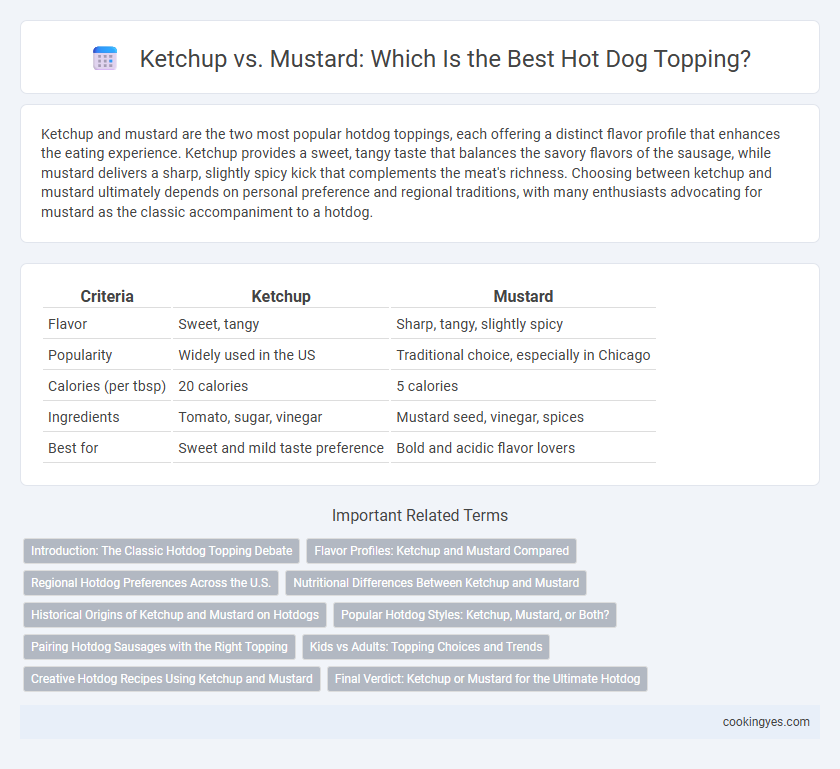 Ketchup vs. Mustard: Which Is the Best Hot Dog Topping?

Ketchup and mustard are the two most popular hotdog toppings, each offering a distinct flavor profile that enhances the eating experience. Ketchup provides a sweet, tangy taste that balances the savory flavors of the sausage, while mustard delivers a sharp, slightly spicy kick that complements the meat's richness. Choosing between ketchup and mustard ultimately depends on personal preference and regional traditions, with many enthusiasts advocating for mustard as the classic accompaniment to a hotdog.

| Criteria | Ketchup | Mustard |
|---|---|---|
| Flavor | Sweet, tangy | Sharp, tangy, slightly spicy |
| Popularity | Widely used in the US | Traditional choice, especially in Chicago |
| Calories (per tbsp) | 20 calories | 5 calories |
| Ingredients | Tomato, sugar, vinegar | Mustard seed, vinegar, spices |
| Best for | Sweet and mild taste preference | Bold and acidic flavor lovers |

Important Related Terms

Introduction: The Classic Hotdog Topping Debate

Flavor Profiles: Ketchup and Mustard Compared

Regional Hotdog Preferences Across the U.S.

Nutritional Differences Between Ketchup and Mustard

Historical Origins of Ketchup and Mustard on Hotdogs

Popular Hotdog Styles: Ketchup, Mustard, or Both?

Pairing Hotdog Sausages with the Right Topping

Kids vs Adults: Topping Choices and Trends

Creative Hotdog Recipes Using Ketchup and Mustard

Final Verdict: Ketchup or Mustard for the Ultimate Hotdog

cookingyes.com