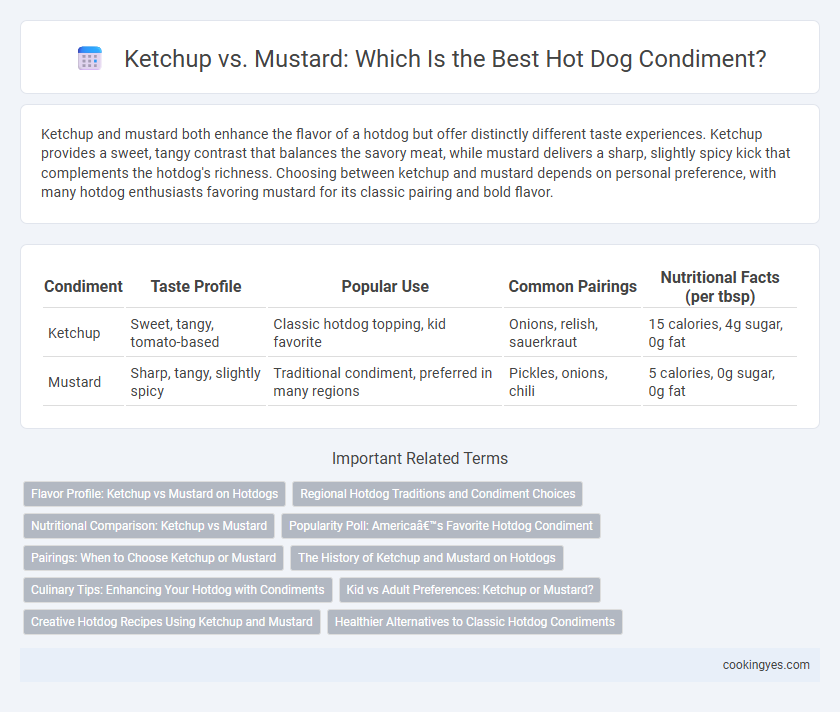 Ketchup vs. Mustard: Which Is the Best Hot Dog Condiment?

Ketchup and mustard both enhance the flavor of a hotdog but offer distinctly different taste experiences. Ketchup provides a sweet, tangy contrast that balances the savory meat, while mustard delivers a sharp, slightly spicy kick that complements the hotdog's richness. Choosing between ketchup and mustard depends on personal preference, with many hotdog enthusiasts favoring mustard for its classic pairing and bold flavor.

| Condiment | Taste Profile | Popular Use | Common Pairings | Nutritional Facts (per tbsp) |
|---|---|---|---|---|
| Ketchup | Sweet, tangy, tomato-based | Classic hotdog topping, kid favorite | Onions, relish, sauerkraut | 15 calories, 4g sugar, 0g fat |
| Mustard | Sharp, tangy, slightly spicy | Traditional condiment, preferred in many regions | Pickles, onions, chili | 5 calories, 0g sugar, 0g fat |

Important Related Terms

Flavor Profile: Ketchup vs Mustard on Hotdogs
Regional Hotdog Traditions and Condiment Choices
Nutritional Comparison: Ketchup vs Mustard
Popularity Poll: Americaâ€™s Favorite Hotdog Condiment
Pairings: When to Choose Ketchup or Mustard
The History of Ketchup and Mustard on Hotdogs
Culinary Tips: Enhancing Your Hotdog with Condiments
Kid vs Adult Preferences: Ketchup or Mustard?
Creative Hotdog Recipes Using Ketchup and Mustard
Healthier Alternatives to Classic Hotdog Condiments

cookingyes.com