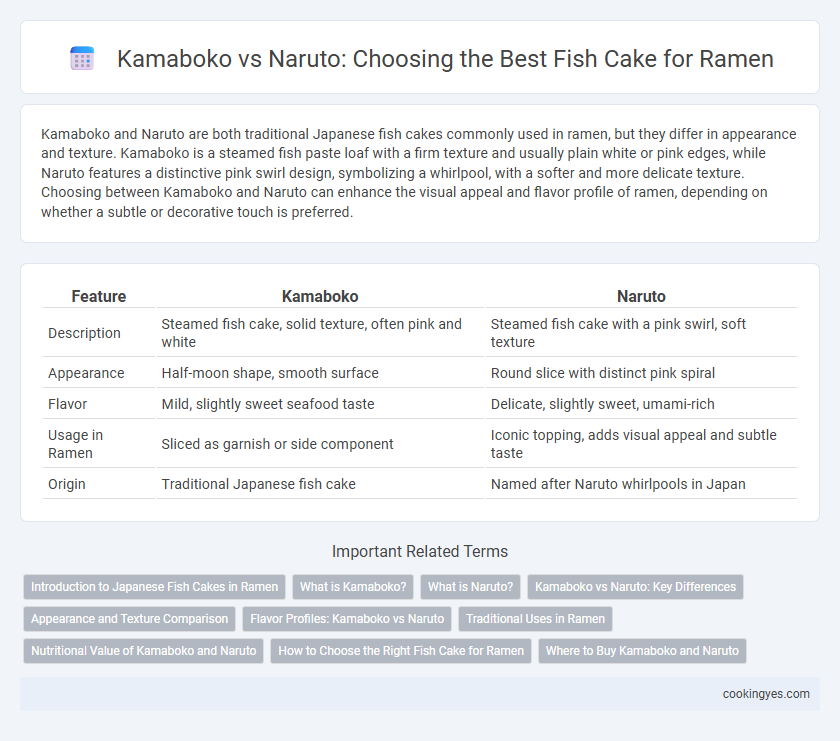 Kamaboko vs Naruto: Choosing the Best Fish Cake for Ramen

Kamaboko and Naruto are both traditional Japanese fish cakes commonly used in ramen, but they differ in appearance and texture. Kamaboko is a steamed fish paste loaf with a firm texture and usually plain white or pink edges, while Naruto features a distinctive pink swirl design, symbolizing a whirlpool, with a softer and more delicate texture. Choosing between Kamaboko and Naruto can enhance the visual appeal and flavor profile of ramen, depending on whether a subtle or decorative touch is preferred.

| Feature | Kamaboko | Naruto |
|---|---|---|
| Description | Steamed fish cake, solid texture, often pink and white | Steamed fish cake with a pink swirl, soft texture |
| Appearance | Half-moon shape, smooth surface | Round slice with distinct pink spiral |
| Flavor | Mild, slightly sweet seafood taste | Delicate, slightly sweet, umami-rich |
| Usage in Ramen | Sliced as garnish or side component | Iconic topping, adds visual appeal and subtle taste |
| Origin | Traditional Japanese fish cake | Named after Naruto whirlpools in Japan |

Important Related Terms

Introduction to Japanese Fish Cakes in Ramen
What is Kamaboko?
What is Naruto?
Kamaboko vs Naruto: Key Differences
Appearance and Texture Comparison
Flavor Profiles: Kamaboko vs Naruto
Traditional Uses in Ramen
Nutritional Value of Kamaboko and Naruto
How to Choose the Right Fish Cake for Ramen
Where to Buy Kamaboko and Naruto

cookingyes.com