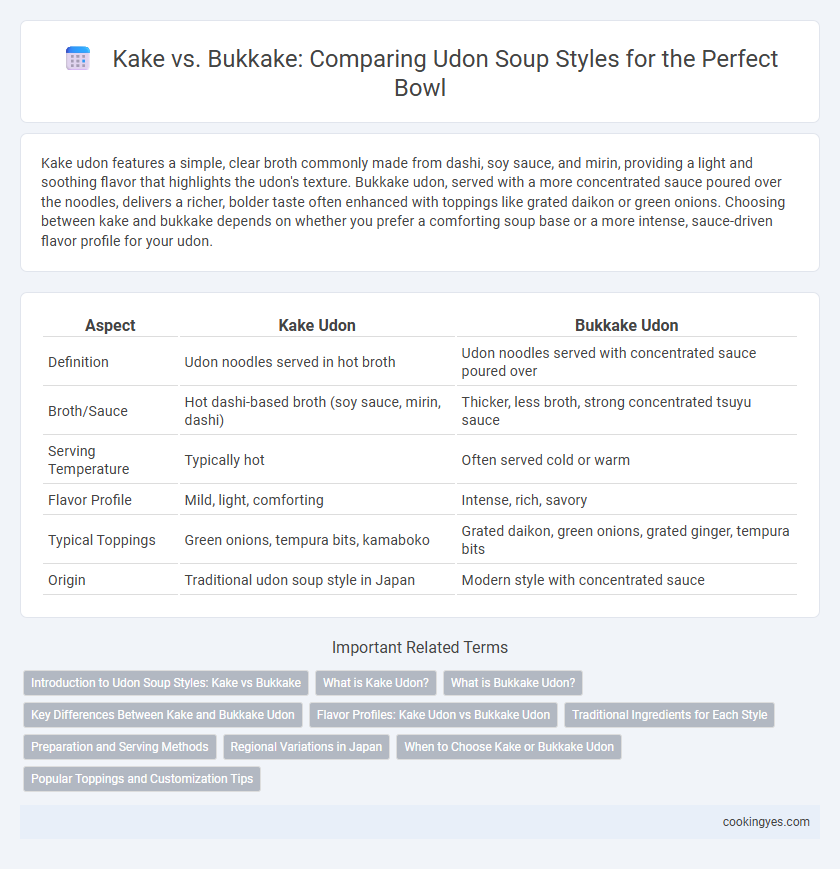 Kake vs. Bukkake: Comparing Udon Soup Styles for the Perfect Bowl

Kake udon features a simple, clear broth commonly made from dashi, soy sauce, and mirin, providing a light and soothing flavor that highlights the udon's texture. Bukkake udon, served with a more concentrated sauce poured over the noodles, delivers a richer, bolder taste often enhanced with toppings like grated daikon or green onions. Choosing between kake and bukkake depends on whether you prefer a comforting soup base or a more intense, sauce-driven flavor profile for your udon.

| Aspect | Kake Udon | Bukkake Udon |
|---|---|---|
| Definition | Udon noodles served in hot broth | Udon noodles served with concentrated sauce poured over |
| Broth/Sauce | Hot dashi-based broth (soy sauce, mirin, dashi) | Thicker, less broth, strong concentrated tsuyu sauce |
| Serving Temperature | Typically hot | Often served cold or warm |
| Flavor Profile | Mild, light, comforting | Intense, rich, savory |
| Typical Toppings | Green onions, tempura bits, kamaboko | Grated daikon, green onions, grated ginger, tempura bits |
| Origin | Traditional udon soup style in Japan | Modern style with concentrated sauce |

Important Related Terms

Introduction to Udon Soup Styles: Kake vs Bukkake
What is Kake Udon?
What is Bukkake Udon?
Key Differences Between Kake and Bukkake Udon
Flavor Profiles: Kake Udon vs Bukkake Udon
Traditional Ingredients for Each Style
Preparation and Serving Methods
Regional Variations in Japan
When to Choose Kake or Bukkake Udon
Popular Toppings and Customization Tips

cookingyes.com