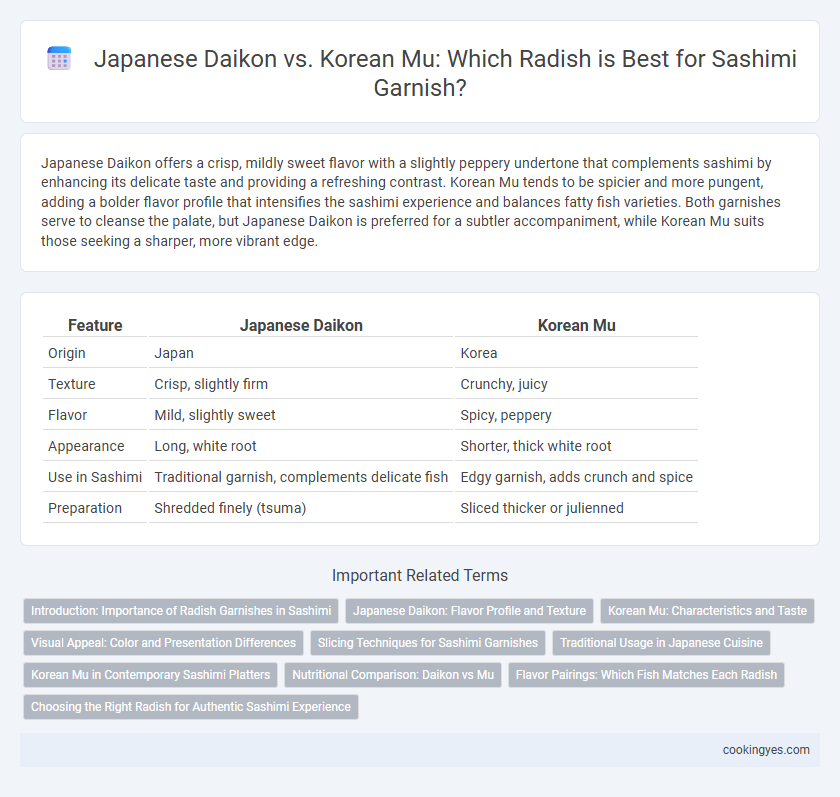 Japanese Daikon vs. Korean Mu: Which Radish is Best for Sashimi Garnish?

Japanese Daikon offers a crisp, mildly sweet flavor with a slightly peppery undertone that complements sashimi by enhancing its delicate taste and providing a refreshing contrast. Korean Mu tends to be spicier and more pungent, adding a bolder flavor profile that intensifies the sashimi experience and balances fatty fish varieties. Both garnishes serve to cleanse the palate, but Japanese Daikon is preferred for a subtler accompaniment, while Korean Mu suits those seeking a sharper, more vibrant edge.

| Feature | Japanese Daikon | Korean Mu |
|---|---|---|
| Origin | Japan | Korea |
| Texture | Crisp, slightly firm | Crunchy, juicy |
| Flavor | Mild, slightly sweet | Spicy, peppery |
| Appearance | Long, white root | Shorter, thick white root |
| Use in Sashimi | Traditional garnish, complements delicate fish | Edgy garnish, adds crunch and spice |
| Preparation | Shredded finely (tsuma) | Sliced thicker or julienned |

Important Related Terms

Introduction: Importance of Radish Garnishes in Sashimi
Japanese Daikon: Flavor Profile and Texture
Korean Mu: Characteristics and Taste
Visual Appeal: Color and Presentation Differences
Slicing Techniques for Sashimi Garnishes
Traditional Usage in Japanese Cuisine
Korean Mu in Contemporary Sashimi Platters
Nutritional Comparison: Daikon vs Mu
Flavor Pairings: Which Fish Matches Each Radish
Choosing the Right Radish for Authentic Sashimi Experience

cookingyes.com