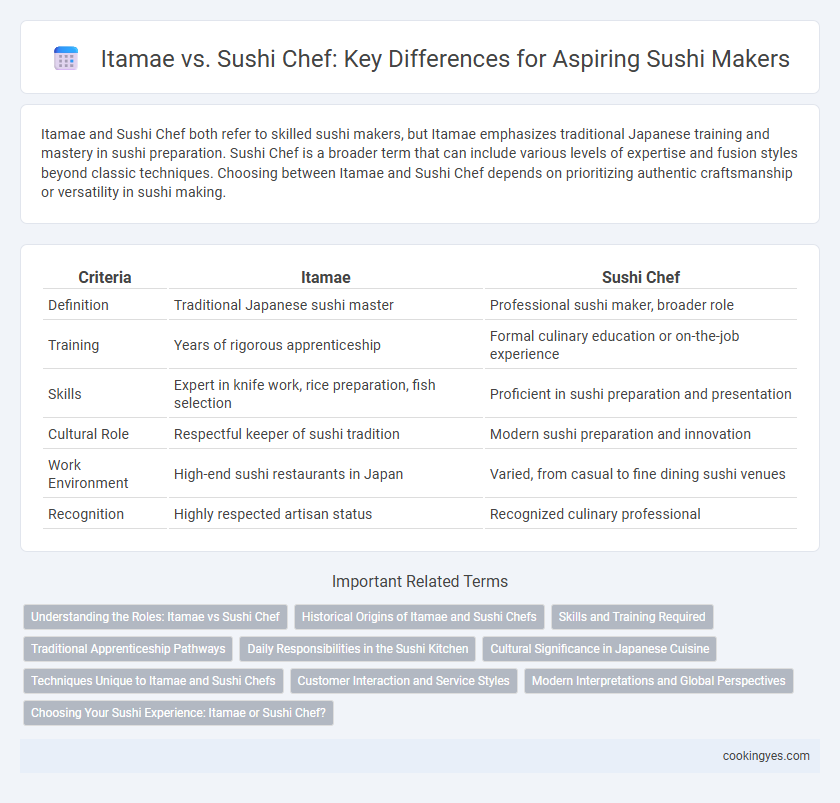 Itamae vs. Sushi Chef: Key Differences for Aspiring Sushi Makers

Itamae and Sushi Chef both refer to skilled sushi makers, but Itamae emphasizes traditional Japanese training and mastery in sushi preparation. Sushi Chef is a broader term that can include various levels of expertise and fusion styles beyond classic techniques. Choosing between Itamae and Sushi Chef depends on prioritizing authentic craftsmanship or versatility in sushi making.

| Criteria | Itamae | Sushi Chef |
|---|---|---|
| Definition | Traditional Japanese sushi master | Professional sushi maker, broader role |
| Training | Years of rigorous apprenticeship | Formal culinary education or on-the-job experience |
| Skills | Expert in knife work, rice preparation, fish selection | Proficient in sushi preparation and presentation |
| Cultural Role | Respectful keeper of sushi tradition | Modern sushi preparation and innovation |
| Work Environment | High-end sushi restaurants in Japan | Varied, from casual to fine dining sushi venues |
| Recognition | Highly respected artisan status | Recognized culinary professional |

Important Related Terms

Understanding the Roles: Itamae vs Sushi Chef
Historical Origins of Itamae and Sushi Chefs
Skills and Training Required
Traditional Apprenticeship Pathways
Daily Responsibilities in the Sushi Kitchen
Cultural Significance in Japanese Cuisine
Techniques Unique to Itamae and Sushi Chefs
Customer Interaction and Service Styles
Modern Interpretations and Global Perspectives
Choosing Your Sushi Experience: Itamae or Sushi Chef?

cookingyes.com