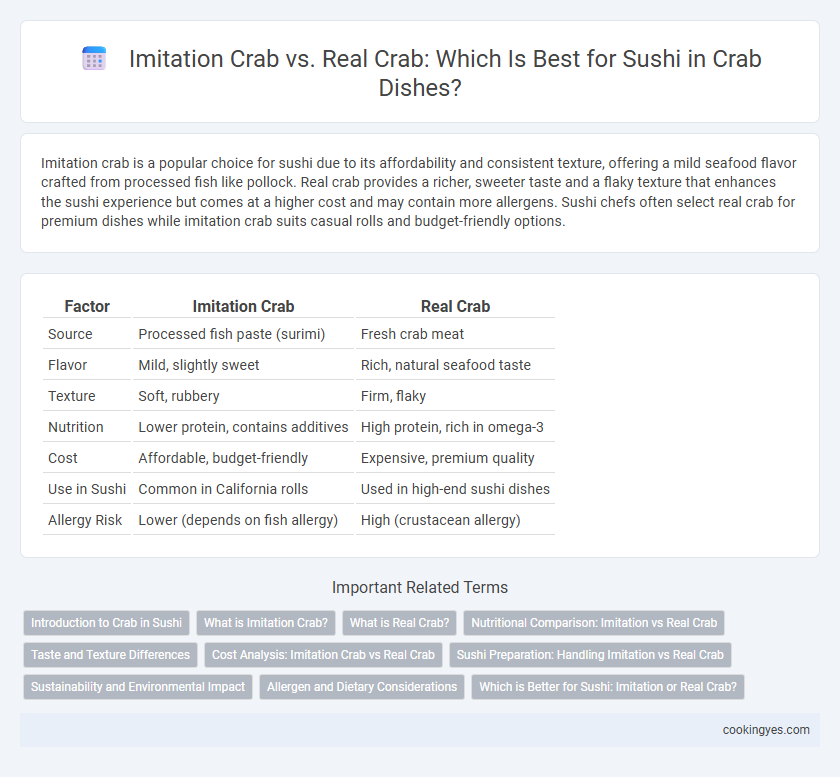 Imitation Crab vs. Real Crab: Which Is Best for Sushi in Crab Dishes?

Imitation crab is a popular choice for sushi due to its affordability and consistent texture, offering a mild seafood flavor crafted from processed fish like pollock. Real crab provides a richer, sweeter taste and a flaky texture that enhances the sushi experience but comes at a higher cost and may contain more allergens. Sushi chefs often select real crab for premium dishes while imitation crab suits casual rolls and budget-friendly options.

| Factor | Imitation Crab | Real Crab |
|---|---|---|
| Source | Processed fish paste (surimi) | Fresh crab meat |
| Flavor | Mild, slightly sweet | Rich, natural seafood taste |
| Texture | Soft, rubbery | Firm, flaky |
| Nutrition | Lower protein, contains additives | High protein, rich in omega-3 |
| Cost | Affordable, budget-friendly | Expensive, premium quality |
| Use in Sushi | Common in California rolls | Used in high-end sushi dishes |
| Allergy Risk | Lower (depends on fish allergy) | High (crustacean allergy) |

Important Related Terms

Introduction to Crab in Sushi
What is Imitation Crab?
What is Real Crab?
Nutritional Comparison: Imitation vs Real Crab
Taste and Texture Differences
Cost Analysis: Imitation Crab vs Real Crab
Sushi Preparation: Handling Imitation vs Real Crab
Sustainability and Environmental Impact
Allergen and Dietary Considerations
Which is Better for Sushi: Imitation or Real Crab?

cookingyes.com