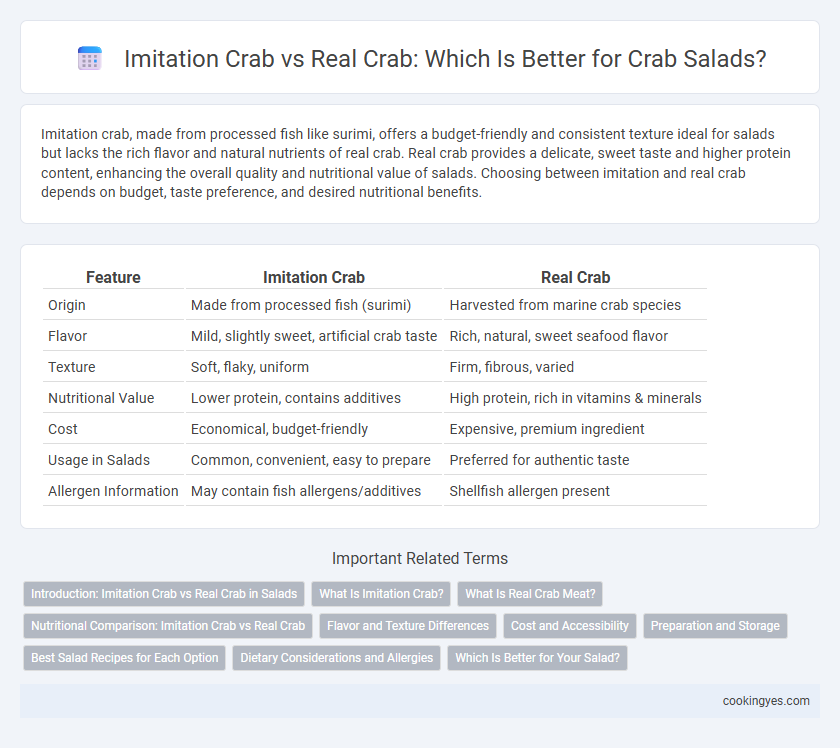 Imitation Crab vs Real Crab: Which Is Better for Crab Salads?

Imitation crab, made from processed fish like surimi, offers a budget-friendly and consistent texture ideal for salads but lacks the rich flavor and natural nutrients of real crab. Real crab provides a delicate, sweet taste and higher protein content, enhancing the overall quality and nutritional value of salads. Choosing between imitation and real crab depends on budget, taste preference, and desired nutritional benefits.

| Feature | Imitation Crab | Real Crab |
|---|---|---|
| Origin | Made from processed fish (surimi) | Harvested from marine crab species |
| Flavor | Mild, slightly sweet, artificial crab taste | Rich, natural, sweet seafood flavor |
| Texture | Soft, flaky, uniform | Firm, fibrous, varied |
| Nutritional Value | Lower protein, contains additives | High protein, rich in vitamins & minerals |
| Cost | Economical, budget-friendly | Expensive, premium ingredient |
| Usage in Salads | Common, convenient, easy to prepare | Preferred for authentic taste |
| Allergen Information | May contain fish allergens/additives | Shellfish allergen present |

Important Related Terms

Introduction: Imitation Crab vs Real Crab in Salads
What Is Imitation Crab?
What Is Real Crab Meat?
Nutritional Comparison: Imitation Crab vs Real Crab
Flavor and Texture Differences
Cost and Accessibility
Preparation and Storage
Best Salad Recipes for Each Option
Dietary Considerations and Allergies
Which Is Better for Your Salad?

cookingyes.com