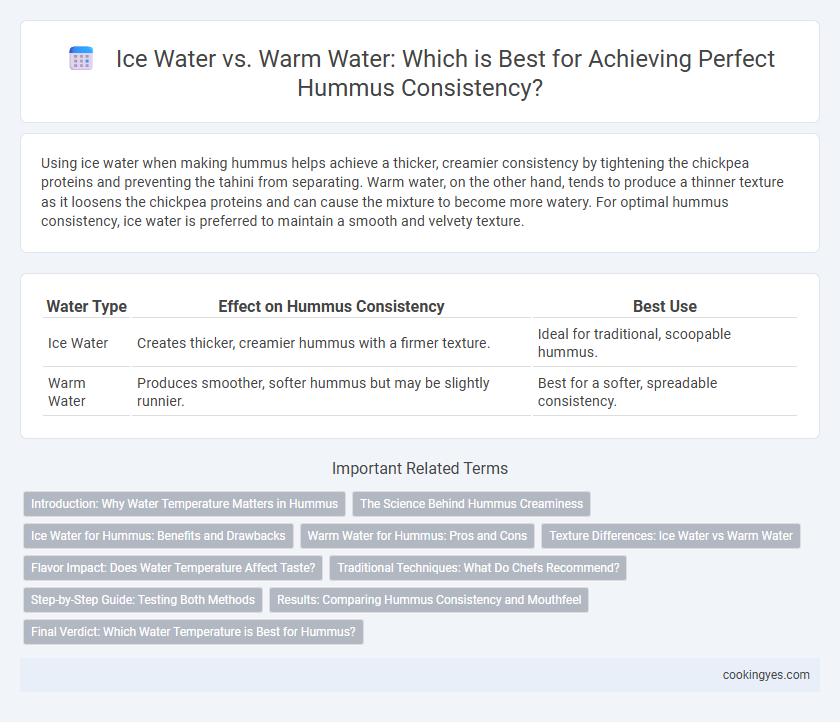 Ice Water vs. Warm Water: Which is Best for Achieving Perfect Hummus Consistency?

Using ice water when making hummus helps achieve a thicker, creamier consistency by tightening the chickpea proteins and preventing the tahini from separating. Warm water, on the other hand, tends to produce a thinner texture as it loosens the chickpea proteins and can cause the mixture to become more watery. For optimal hummus consistency, ice water is preferred to maintain a smooth and velvety texture.

| Water Type | Effect on Hummus Consistency | Best Use |
|---|---|---|
| Ice Water | Creates thicker, creamier hummus with a firmer texture. | Ideal for traditional, scoopable hummus. |
| Warm Water | Produces smoother, softer hummus but may be slightly runnier. | Best for a softer, spreadable consistency. |

Important Related Terms

Introduction: Why Water Temperature Matters in Hummus
The Science Behind Hummus Creaminess
Ice Water for Hummus: Benefits and Drawbacks
Warm Water for Hummus: Pros and Cons
Texture Differences: Ice Water vs Warm Water
Flavor Impact: Does Water Temperature Affect Taste?
Traditional Techniques: What Do Chefs Recommend?
Step-by-Step Guide: Testing Both Methods
Results: Comparing Hummus Consistency and Mouthfeel
Final Verdict: Which Water Temperature is Best for Hummus?

cookingyes.com