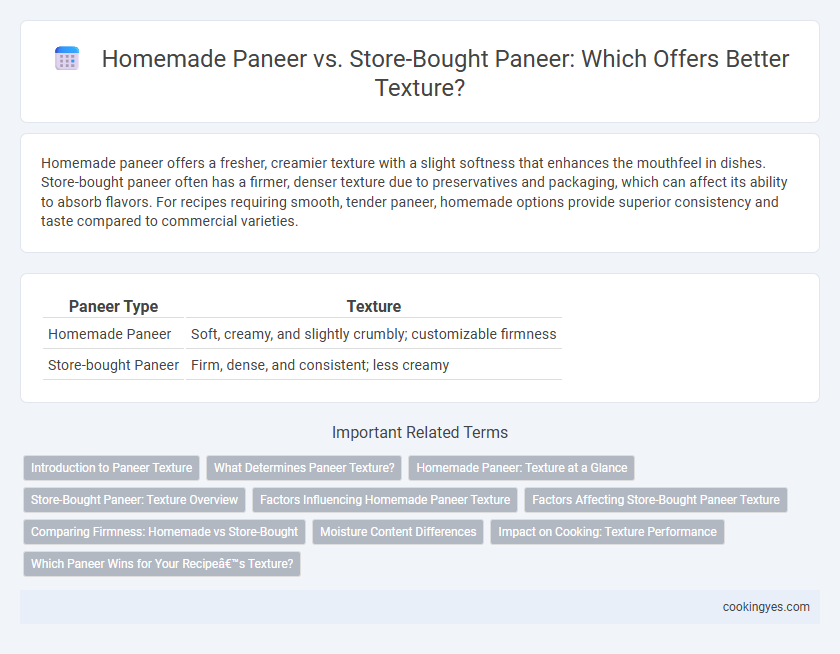 Homemade Paneer vs. Store-Bought Paneer: Which Offers Better Texture?

Homemade paneer offers a fresher, creamier texture with a slight softness that enhances the mouthfeel in dishes. Store-bought paneer often has a firmer, denser texture due to preservatives and packaging, which can affect its ability to absorb flavors. For recipes requiring smooth, tender paneer, homemade options provide superior consistency and taste compared to commercial varieties.

| Paneer Type | Texture |
|---|---|
| Homemade Paneer | Soft, creamy, and slightly crumbly; customizable firmness |
| Store-bought Paneer | Firm, dense, and consistent; less creamy |

Important Related Terms

Introduction to Paneer Texture
What Determines Paneer Texture?
Homemade Paneer: Texture at a Glance
Store-Bought Paneer: Texture Overview
Factors Influencing Homemade Paneer Texture
Factors Affecting Store-Bought Paneer Texture
Comparing Firmness: Homemade vs Store-Bought
Moisture Content Differences
Impact on Cooking: Texture Performance
Which Paneer Wins for Your Recipeâ€™s Texture?

cookingyes.com