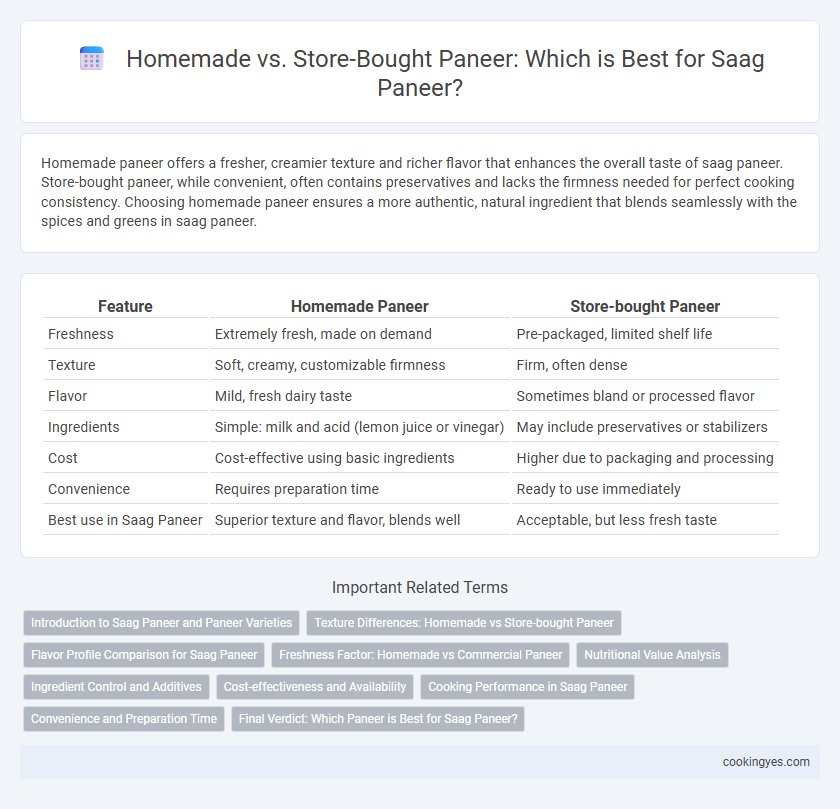 Homemade vs. Store-Bought Paneer: Which is Best for Saag Paneer?

Homemade paneer offers a fresher, creamier texture and richer flavor that enhances the overall taste of saag paneer. Store-bought paneer, while convenient, often contains preservatives and lacks the firmness needed for perfect cooking consistency. Choosing homemade paneer ensures a more authentic, natural ingredient that blends seamlessly with the spices and greens in saag paneer.

| Feature | Homemade Paneer | Store-bought Paneer |
|---|---|---|
| Freshness | Extremely fresh, made on demand | Pre-packaged, limited shelf life |
| Texture | Soft, creamy, customizable firmness | Firm, often dense |
| Flavor | Mild, fresh dairy taste | Sometimes bland or processed flavor |
| Ingredients | Simple: milk and acid (lemon juice or vinegar) | May include preservatives or stabilizers |
| Cost | Cost-effective using basic ingredients | Higher due to packaging and processing |
| Convenience | Requires preparation time | Ready to use immediately |
| Best use in Saag Paneer | Superior texture and flavor, blends well | Acceptable, but less fresh taste |

Important Related Terms

Introduction to Saag Paneer and Paneer Varieties
Texture Differences: Homemade vs Store-bought Paneer
Flavor Profile Comparison for Saag Paneer
Freshness Factor: Homemade vs Commercial Paneer
Nutritional Value Analysis
Ingredient Control and Additives
Cost-effectiveness and Availability
Cooking Performance in Saag Paneer
Convenience and Preparation Time
Final Verdict: Which Paneer is Best for Saag Paneer?

cookingyes.com