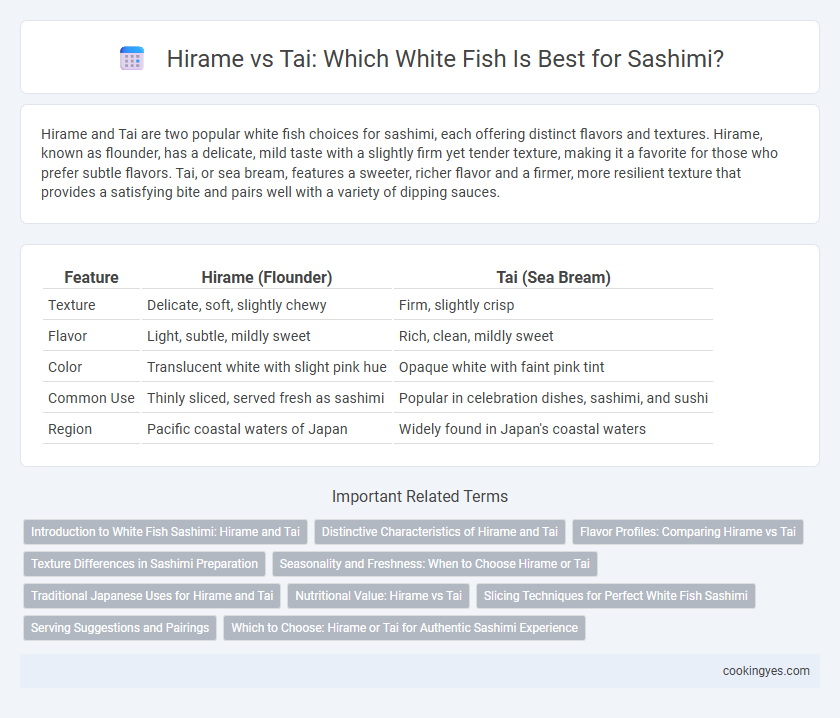 Hirame vs Tai: Which White Fish Is Best for Sashimi?

Hirame and Tai are two popular white fish choices for sashimi, each offering distinct flavors and textures. Hirame, known as flounder, has a delicate, mild taste with a slightly firm yet tender texture, making it a favorite for those who prefer subtle flavors. Tai, or sea bream, features a sweeter, richer flavor and a firmer, more resilient texture that provides a satisfying bite and pairs well with a variety of dipping sauces.

| Feature | Hirame (Flounder) | Tai (Sea Bream) |
|---|---|---|
| Texture | Delicate, soft, slightly chewy | Firm, slightly crisp |
| Flavor | Light, subtle, mildly sweet | Rich, clean, mildly sweet |
| Color | Translucent white with slight pink hue | Opaque white with faint pink tint |
| Common Use | Thinly sliced, served fresh as sashimi | Popular in celebration dishes, sashimi, and sushi |
| Region | Pacific coastal waters of Japan | Widely found in Japan's coastal waters |

Important Related Terms

Introduction to White Fish Sashimi: Hirame and Tai
Distinctive Characteristics of Hirame and Tai
Flavor Profiles: Comparing Hirame vs Tai
Texture Differences in Sashimi Preparation
Seasonality and Freshness: When to Choose Hirame or Tai
Traditional Japanese Uses for Hirame and Tai
Nutritional Value: Hirame vs Tai
Slicing Techniques for Perfect White Fish Sashimi
Serving Suggestions and Pairings
Which to Choose: Hirame or Tai for Authentic Sashimi Experience

cookingyes.com