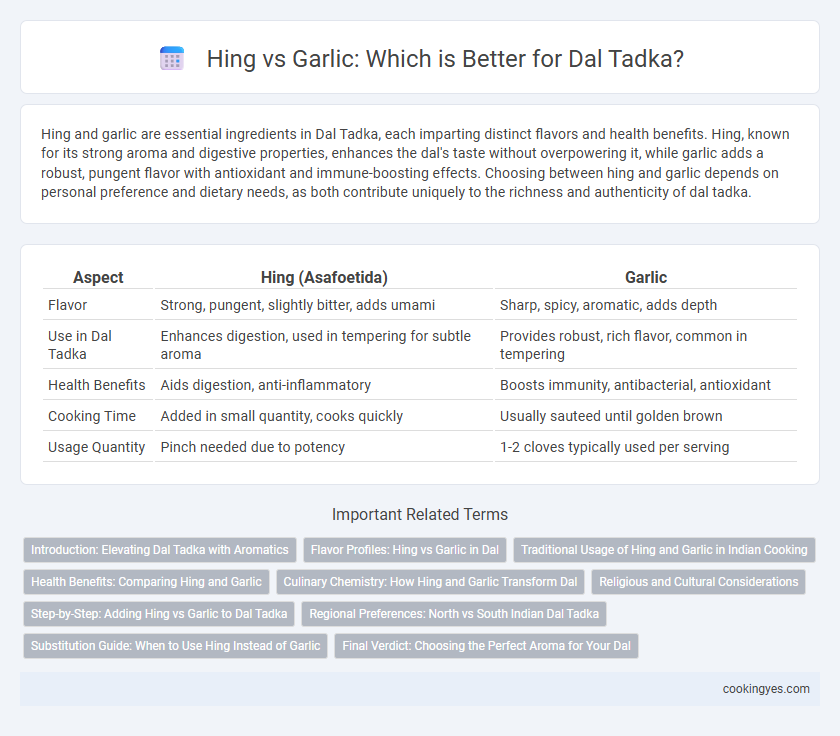 Hing vs Garlic: Which is Better for Dal Tadka?

Hing and garlic are essential ingredients in Dal Tadka, each imparting distinct flavors and health benefits. Hing, known for its strong aroma and digestive properties, enhances the dal's taste without overpowering it, while garlic adds a robust, pungent flavor with antioxidant and immune-boosting effects. Choosing between hing and garlic depends on personal preference and dietary needs, as both contribute uniquely to the richness and authenticity of dal tadka.

| Aspect | Hing (Asafoetida) | Garlic |
|---|---|---|
| Flavor | Strong, pungent, slightly bitter, adds umami | Sharp, spicy, aromatic, adds depth |
| Use in Dal Tadka | Enhances digestion, used in tempering for subtle aroma | Provides robust, rich flavor, common in tempering |
| Health Benefits | Aids digestion, anti-inflammatory | Boosts immunity, antibacterial, antioxidant |
| Cooking Time | Added in small quantity, cooks quickly | Usually sauteed until golden brown |
| Usage Quantity | Pinch needed due to potency | 1-2 cloves typically used per serving |

Important Related Terms

Introduction: Elevating Dal Tadka with Aromatics
Flavor Profiles: Hing vs Garlic in Dal
Traditional Usage of Hing and Garlic in Indian Cooking
Health Benefits: Comparing Hing and Garlic
Culinary Chemistry: How Hing and Garlic Transform Dal
Religious and Cultural Considerations
Step-by-Step: Adding Hing vs Garlic to Dal Tadka
Regional Preferences: North vs South Indian Dal Tadka
Substitution Guide: When to Use Hing Instead of Garlic
Final Verdict: Choosing the Perfect Aroma for Your Dal

cookingyes.com