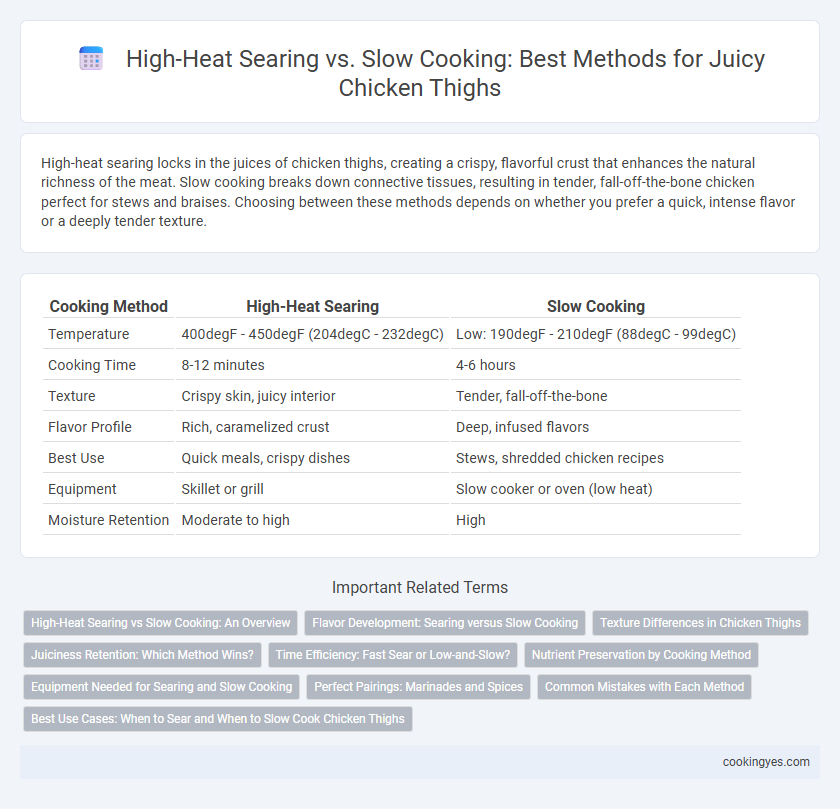 High-Heat Searing vs. Slow Cooking: Best Methods for Juicy Chicken Thighs

High-heat searing locks in the juices of chicken thighs, creating a crispy, flavorful crust that enhances the natural richness of the meat. Slow cooking breaks down connective tissues, resulting in tender, fall-off-the-bone chicken perfect for stews and braises. Choosing between these methods depends on whether you prefer a quick, intense flavor or a deeply tender texture.

| Cooking Method | High-Heat Searing | Slow Cooking |
|---|---|---|
| Temperature | 400degF - 450degF (204degC - 232degC) | Low: 190degF - 210degF (88degC - 99degC) |
| Cooking Time | 8-12 minutes | 4-6 hours |
| Texture | Crispy skin, juicy interior | Tender, fall-off-the-bone |
| Flavor Profile | Rich, caramelized crust | Deep, infused flavors |
| Best Use | Quick meals, crispy dishes | Stews, shredded chicken recipes |
| Equipment | Skillet or grill | Slow cooker or oven (low heat) |
| Moisture Retention | Moderate to high | High |

Important Related Terms

High-Heat Searing vs Slow Cooking: An Overview
Flavor Development: Searing versus Slow Cooking
Texture Differences in Chicken Thighs
Juiciness Retention: Which Method Wins?
Time Efficiency: Fast Sear or Low-and-Slow?
Nutrient Preservation by Cooking Method
Equipment Needed for Searing and Slow Cooking
Perfect Pairings: Marinades and Spices
Common Mistakes with Each Method
Best Use Cases: When to Sear and When to Slow Cook Chicken Thighs

cookingyes.com