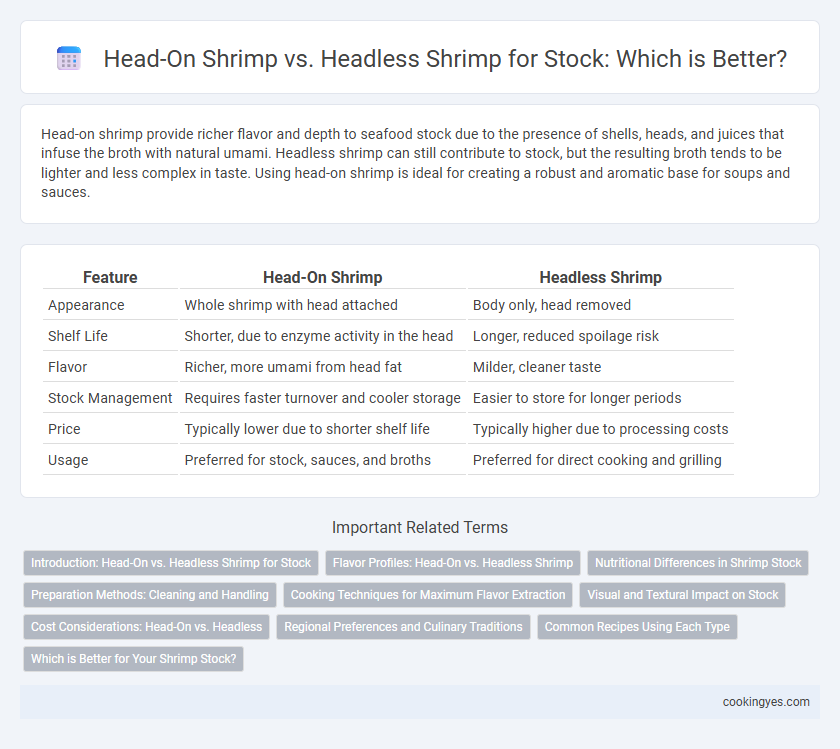 Head-On Shrimp vs. Headless Shrimp for Stock: Which is Better?

Head-on shrimp provide richer flavor and depth to seafood stock due to the presence of shells, heads, and juices that infuse the broth with natural umami. Headless shrimp can still contribute to stock, but the resulting broth tends to be lighter and less complex in taste. Using head-on shrimp is ideal for creating a robust and aromatic base for soups and sauces.

| Feature | Head-On Shrimp | Headless Shrimp |
|---|---|---|
| Appearance | Whole shrimp with head attached | Body only, head removed |
| Shelf Life | Shorter, due to enzyme activity in the head | Longer, reduced spoilage risk |
| Flavor | Richer, more umami from head fat | Milder, cleaner taste |
| Stock Management | Requires faster turnover and cooler storage | Easier to store for longer periods |
| Price | Typically lower due to shorter shelf life | Typically higher due to processing costs |
| Usage | Preferred for stock, sauces, and broths | Preferred for direct cooking and grilling |

Important Related Terms

Introduction: Head-On vs. Headless Shrimp for Stock
Flavor Profiles: Head-On vs. Headless Shrimp
Nutritional Differences in Shrimp Stock
Preparation Methods: Cleaning and Handling
Cooking Techniques for Maximum Flavor Extraction
Visual and Textural Impact on Stock
Cost Considerations: Head-On vs. Headless
Regional Preferences and Culinary Traditions
Common Recipes Using Each Type
Which is Better for Your Shrimp Stock?

cookingyes.com